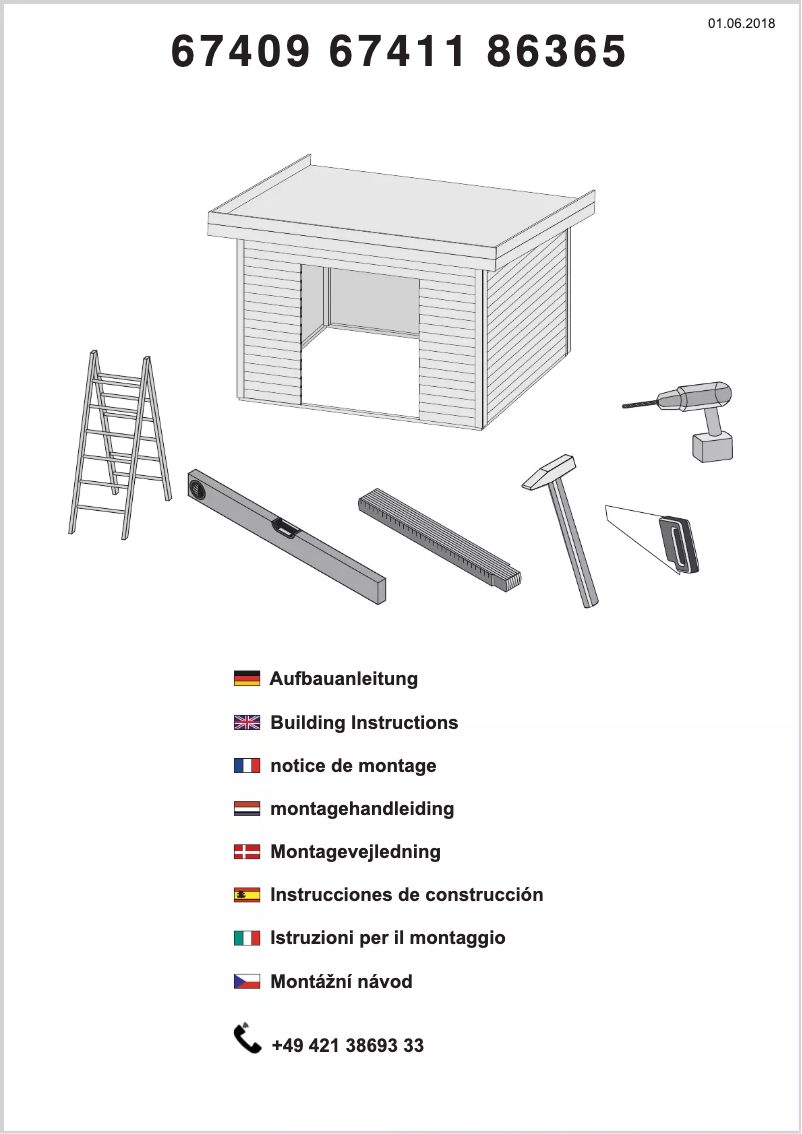 01.06.2018

67409 67411 86365

Aufbauanleitung

Building Instructions

notice de montage

montagehandleiding

Montagevejledning

Instrucciones de construcción

Istruzioni per il montaggio

Montážní návod

+49 421 38693 33