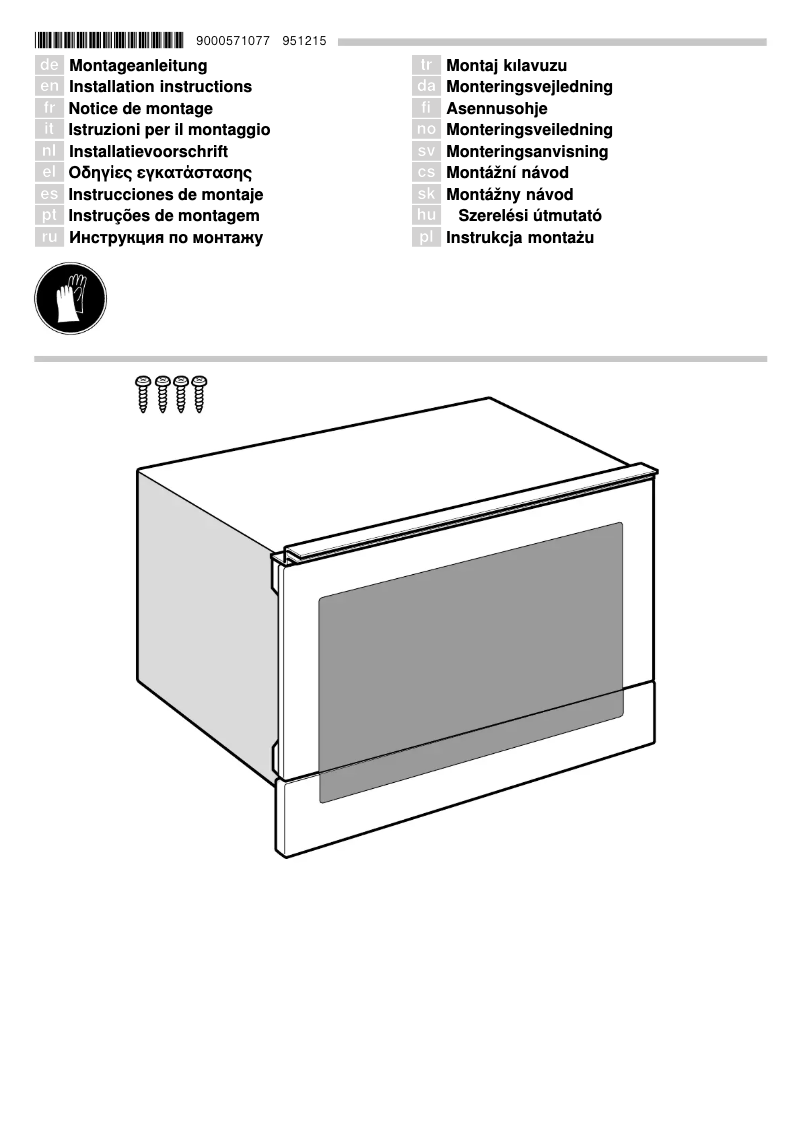 9000571077 951215

de Montageanleitung
en Installation instructions
fr Notice de montage
it Istruzioni per il montaggio
nl Installatievoorschrift
el Οδηγίες εγκατάστασης
es Instrucciones de montaje
pt Instruções de montagem
ru Инструкция по монтажу

tr Montaj kılavuzu
da Monteringsvejledning
fi Asennusohje
no Monteringsveiledning
sv Monteringsanvisning
cs Montážní návod
sk Montážny návod
hu Szerelési útmutató
pl Instrukcja montażu