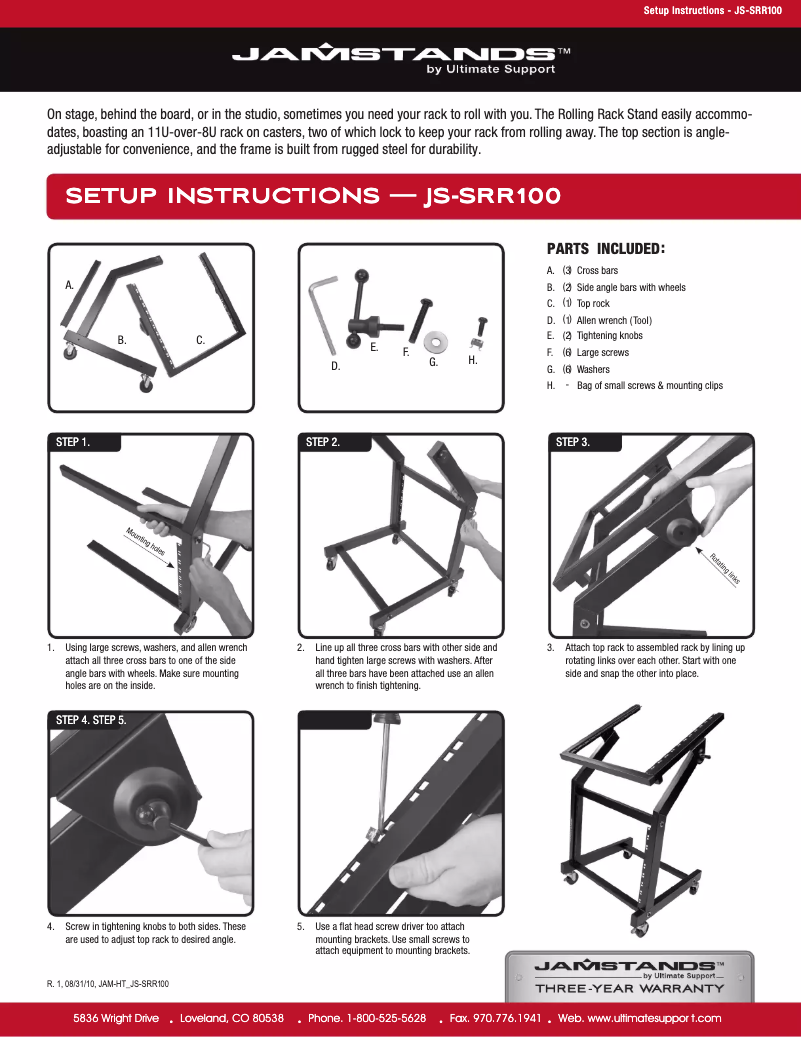 Setup Instructions - JS-SRR100

JAMSTANDS™
by Ultimate Support

On stage, behind the board, or in the studio, sometimes you need your rack to roll with you. The Rolling Rack Stand easily accommodates, boasting an 11U-over-8U rack on casters, two of which lock to keep your rack from rolling away. The top section is angle-adjustable for convenience, and the frame is built from rugged steel for durability.

SETUP INSTRUCTIONS — JS-SRR100

A.
B.
C.

D.
E.
F.
G.
H.

PARTS INCLUDED:

A. (3) Cross bars
B. (2) Side angle bars with wheels
C. (1) Top rock
D. (1) Allen wrench (Tool)
E. (2) Tightening knobs
F. (6) Large screws
G. (6) Washers
H. - Bag of small screws & mounting clips

STEP 1.

Mounting holes

1. Using large screws, washers, and allen wrench attach all three cross bars to one of the side angle bars with wheels. Make sure mounting holes are on the inside.

STEP 2.

2. Line up all three cross bars with other side and hand tighten large screws with washers. After all three bars have been attached use an allen wrench to finish tightening.

STEP 3.

Rotating links

3. Attach top rack to assembled rack by lining up rotating links over each other. Start with one side and snap the other into place.

STEP 4. STEP 5.

4. Screw in tightening knobs to both sides. These are used to adjust top rack to desired angle.

5. Use a flat head screw driver too attach mounting brackets. Use small screws to attach equipment to mounting brackets.

R. 1, 08/31/10, JAM-HT_JS-SRR100

JAMSTANDS™
by Ultimate Support
THREE-YEAR WARRANTY

5836 Wright Drive . Loveland, CO 80538 . Phone. 1-800-525-5628 . Fax. 970.776.1941 . Web. www.ultimatesuppor t.com