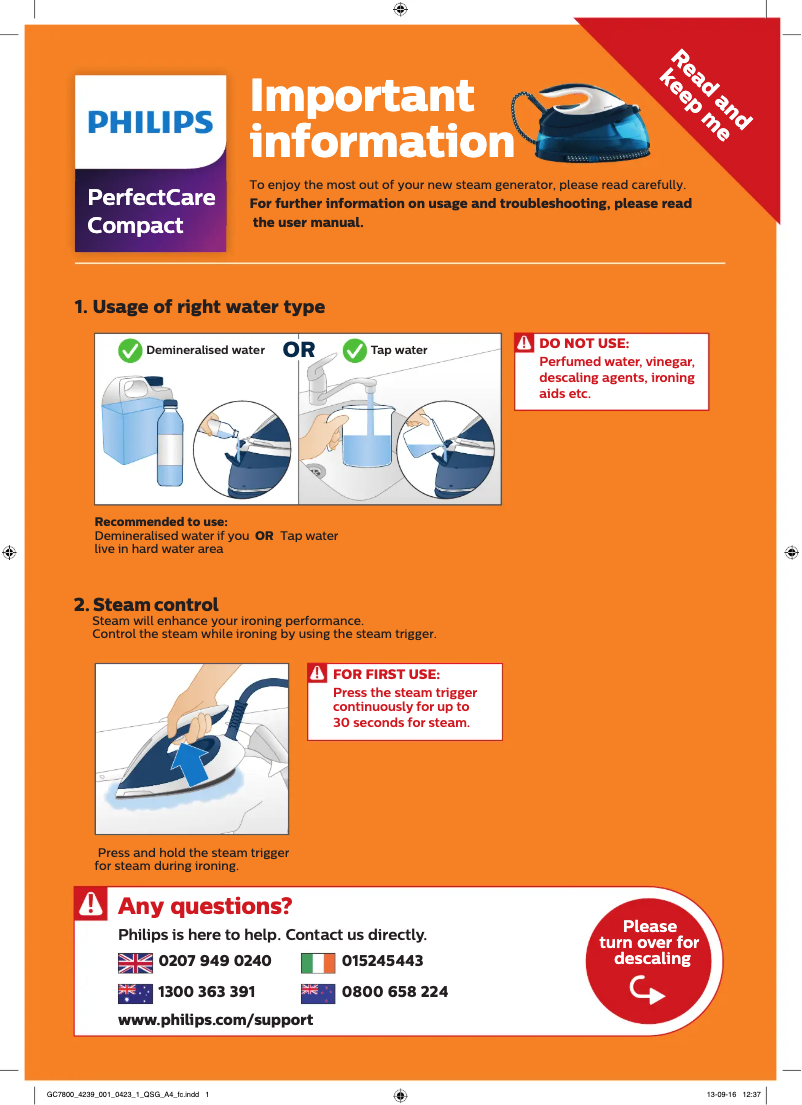 PHILIPS

PerfectCare Compact

Important information

Read and keep me

To enjoy the most out of your new steam generator, please read carefully.
For further information on usage and troubleshooting, please read the user manual.

1. Usage of right water type

Demineralised water OR Tap water

DO NOT USE:
Perfumed water, vinegar, descaling agents, ironing aids etc.

Recommended to use:
Demineralised water if you live in hard water area OR Tap water

2. Steam control
Steam will enhance your ironing performance.
Control the steam while ironing by using the steam trigger.

FOR FIRST USE:
Press the steam trigger continuously for up to 30 seconds for steam.

Press and hold the steam trigger for steam during ironing.

Any questions?
Philips is here to help. Contact us directly.

0207 949 0240
015245443
1300 363 391
0800 658 224

www.philips.com/support

Please turn over for descaling

GC7800_4239_001_0423_1_QSG_A4_fc.indd 1
13-09-16 12:37