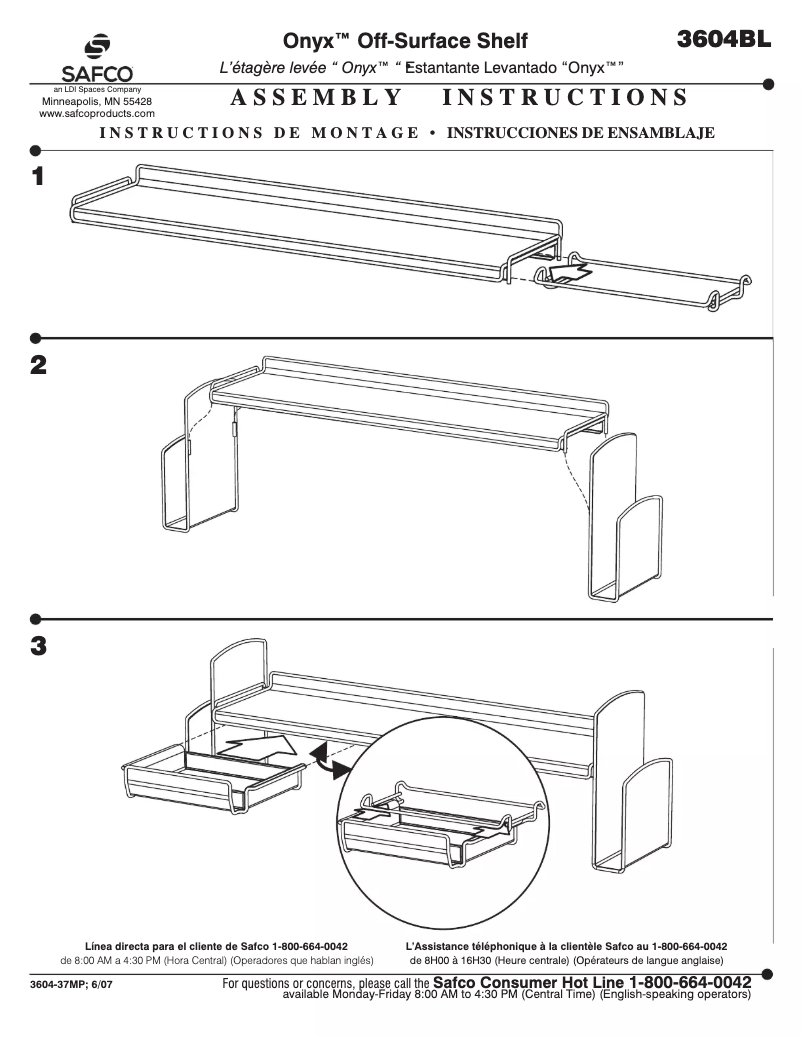 SAFCO
an LDI Spaces Company
Minneapolis, MN 55428
www.safcoproducts.com

Onyx™ Off-Surface Shelf

3604BL

L'étagère levée " Onyx™ " Estantante Levantado "Onyx™"

ASSEMBLY INSTRUCTIONS

INSTRUCTIONS DE MONTAGE • INSTRUCCIONES DE ENSAMBLAJE

1

2

3

Línea directa para el cliente de Safco 1-800-664-0042
de 8:00 AM a 4:30 PM (Hora Central) (Operadores que hablan inglés)

L'Assistance téléphonique à la clientèle Safco au 1-800-664-0042
de 8H00 à 16H30 (Heure centrale) (Opérateurs de langue anglaise)

3604-37MP; 6/07

For questions or concerns, please call the Safco Consumer Hot Line 1-800-664-0042
available Monday-Friday 8:00 AM to 4:30 PM (Central Time) (English-speaking operators)