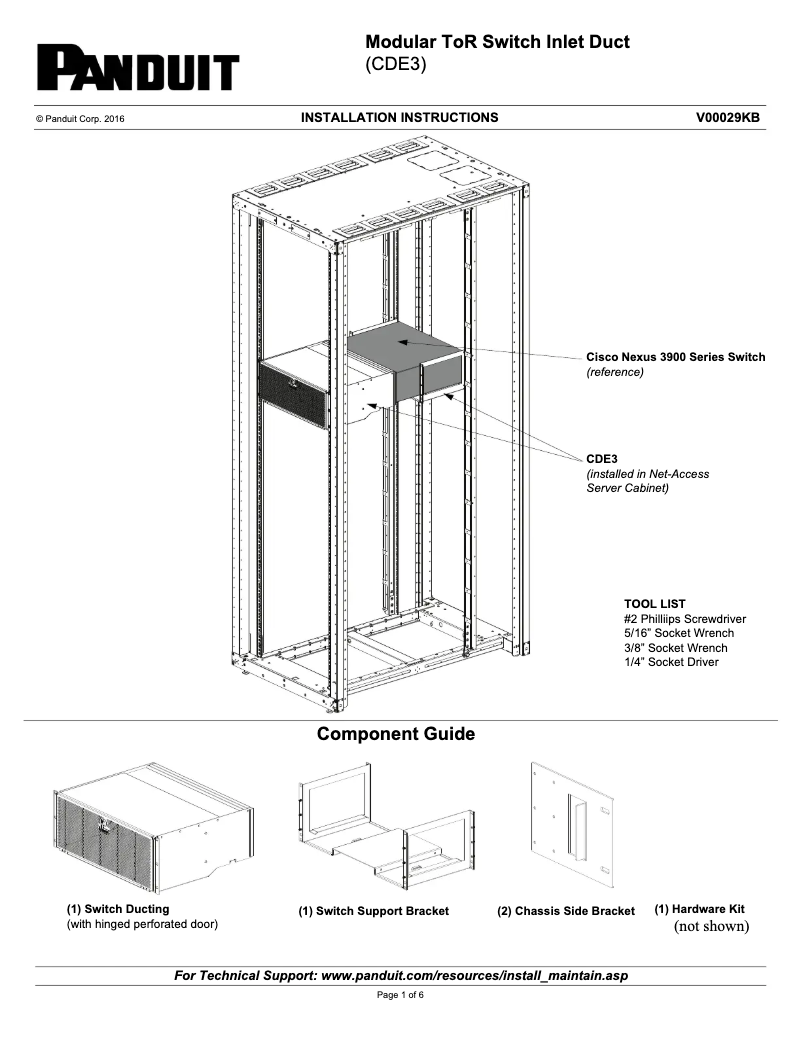 PANDUIT

Modular ToR Switch Inlet Duct
(CDE3)

© Panduit Corp. 2016

INSTALLATION INSTRUCTIONS

V00029KB

Cisco Nexus 3900 Series Switch
(reference)

CDE3
(installed in Net-Access Server Cabinet)

TOOL LIST
#2 Philliips Screwdriver
5/16" Socket Wrench
3/8" Socket Wrench
1/4" Socket Driver

Component Guide

(1) Switch Ducting
(with hinged perforated door)

(1) Switch Support Bracket

(2) Chassis Side Bracket

(1) Hardware Kit
(not shown)

For Technical Support: www.panduit.com/resources/install_maintain.asp

Page 1 of 6