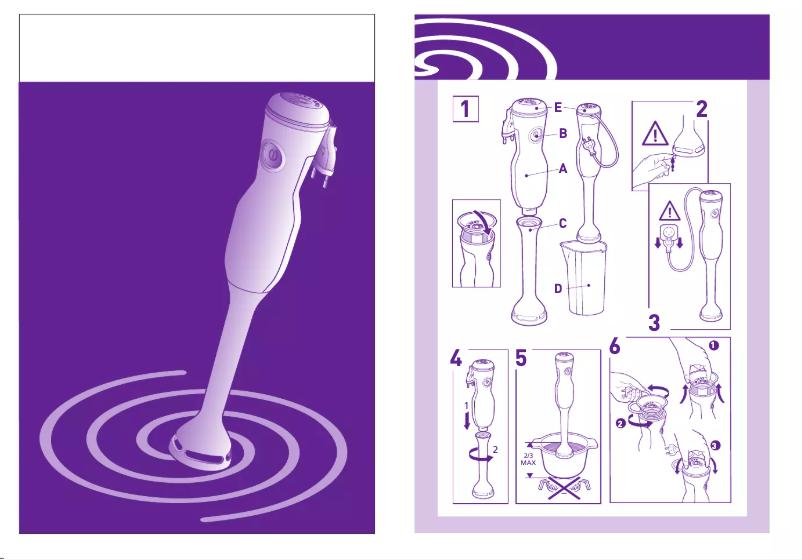 1
E
B
A
C
D
2
3
4
1
2
5
2/3
MAX
6
1
2
3