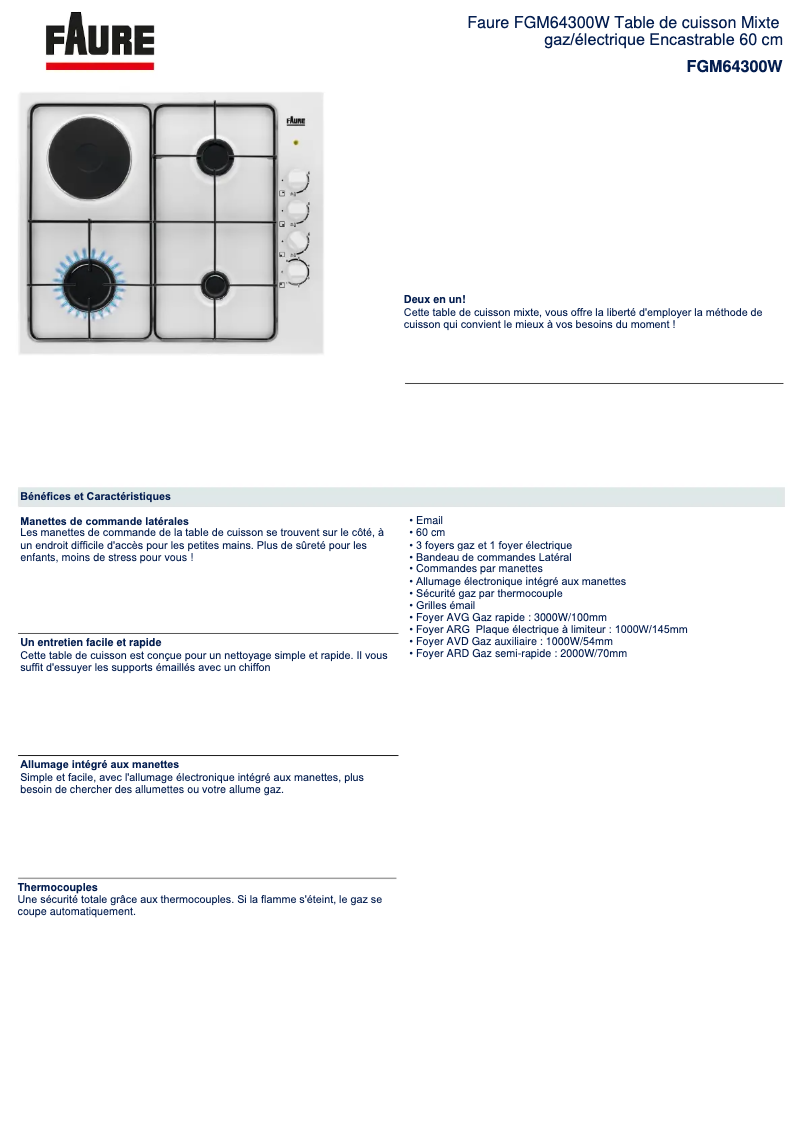 FAURE

Faure FGM64300W Table de cuisson Mixte gaz/électrique Encastrable 60 cm

FGM64300W

FAURE

Deux en un!
Cette table de cuisson mixte, vous offre la liberté d'employer la méthode de cuisson qui convient le mieux à vos besoins du moment !

Bénéfices et Caractéristiques

Manettes de commande latérales
Les manettes de commande de la table de cuisson se trouvent sur le côté, à un endroit difficile d'accès pour les petites mains. Plus de sûreté pour les enfants, moins de stress pour vous !

Un entretien facile et rapide
Cette table de cuisson est conçue pour un nettoyage simple et rapide. Il vous suffit d'essuyer les supports émaillés avec un chiffon

Allumage intégré aux manettes
Simple et facile, avec l'allumage électronique intégré aux manettes, plus besoin de chercher des allumettes ou votre allume gaz.

Thermocouples
Une sécurité totale grâce aux thermocouples. Si la flamme s'éteint, le gaz se coupe automatiquement.

• Email
• 60 cm
• 3 foyers gaz et 1 foyer électrique
• Bandeau de commandes Latéral
• Commandes par manettes
• Allumage électronique intégré aux manettes
• Sécurité gaz par thermocouple
• Grilles émail
• Foyer AVG Gaz rapide : 3000W/100mm
• Foyer ARG Plaque électrique à limiteur : 1000W/145mm
• Foyer AVD Gaz auxiliaire : 1000W/54mm
• Foyer ARD Gaz semi-rapide : 2000W/70mm