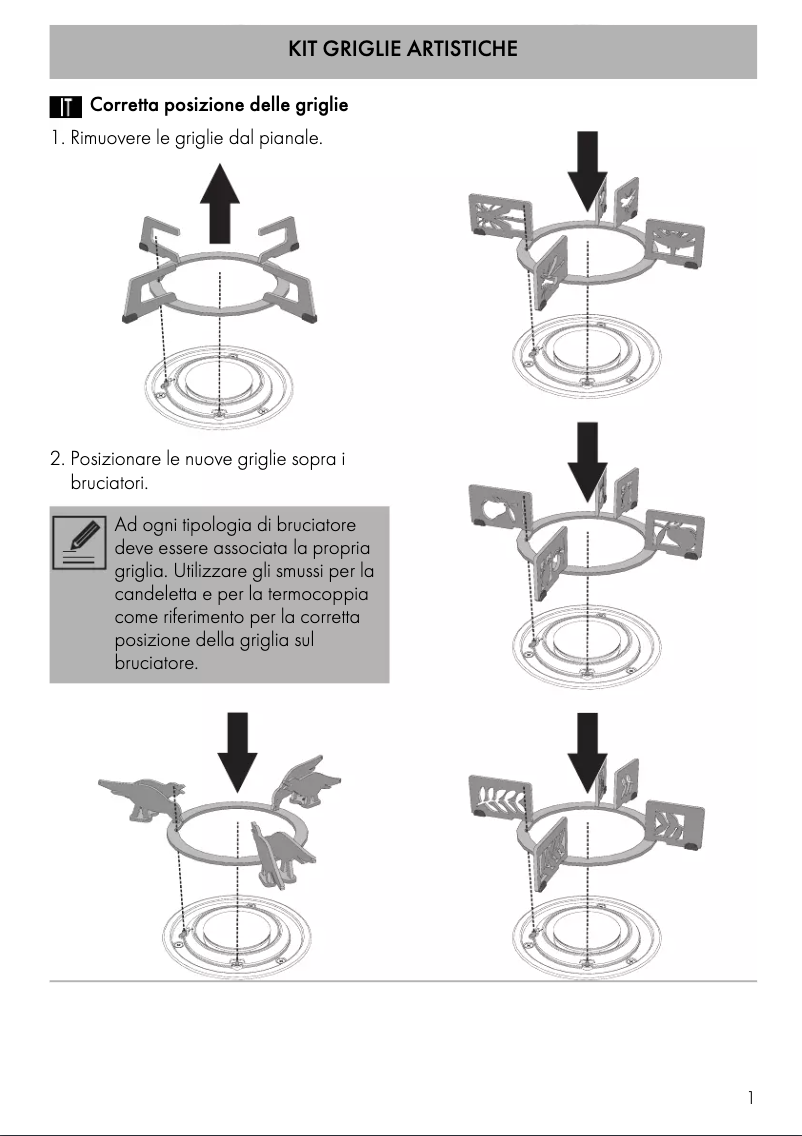 KIT GRIGLIE ARTISTICHE

IT Corretta posizione delle griglie

1. Rimuovere le griglie dal pianale.

2. Posizionare le nuove griglie sopra i bruciatori.

Ad ogni tipologia di bruciatore deve essere associata la propria griglia. Utilizzare gli smussi per la candeletta e per la termocoppia come riferimento per la corretta posizione della griglia sul bruciatore.

1