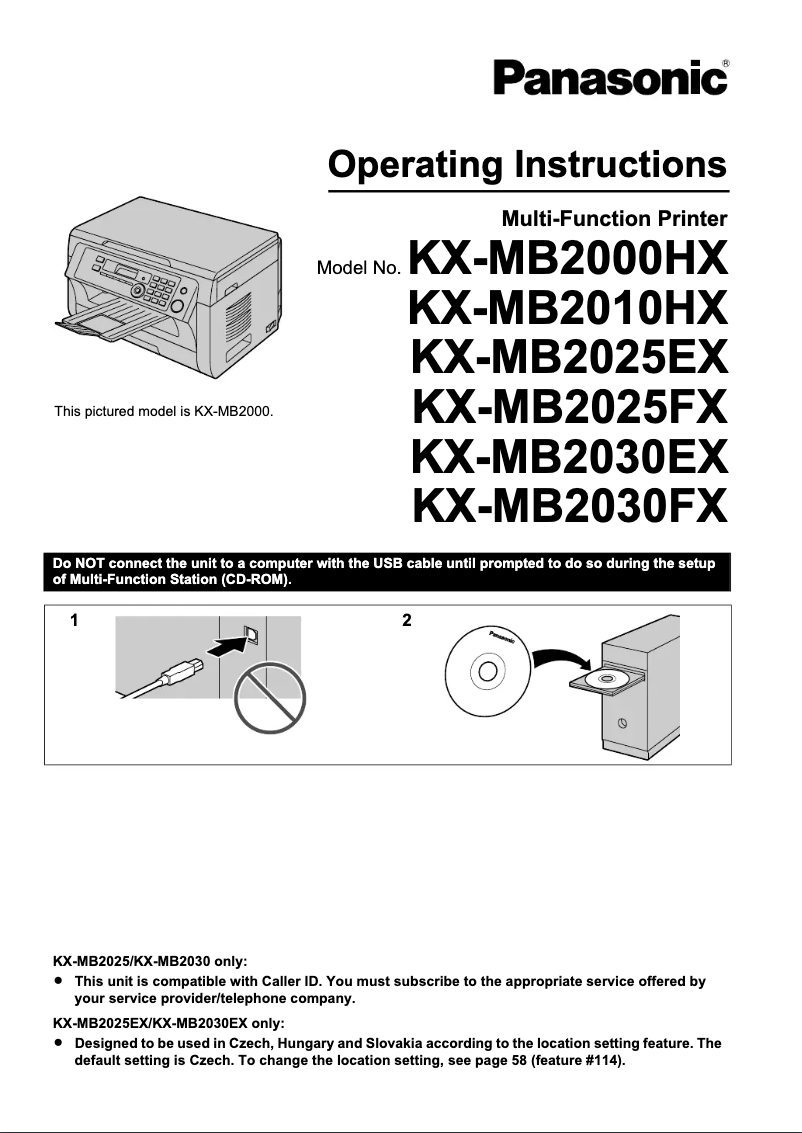 Panasonic®

Operating Instructions

Multi-Function Printer

Model No. KX-MB2000HX
KX-MB2010HX
KX-MB2025EX
KX-MB2025FX
KX-MB2030EX
KX-MB2030FX

This pictured model is KX-MB2000.

Do NOT connect the unit to a computer with the USB cable until prompted to do so during the setup of Multi-Function Station (CD-ROM).

1

2

Panasonic

KX-MB2025/KX-MB2030 only:
● This unit is compatible with Caller ID. You must subscribe to the appropriate service offered by your service provider/telephone company.

KX-MB2025EX/KX-MB2030EX only:
● Designed to be used in Czech, Hungary and Slovakia according to the location setting feature. The default setting is Czech. To change the location setting, see page 58 (feature #114).