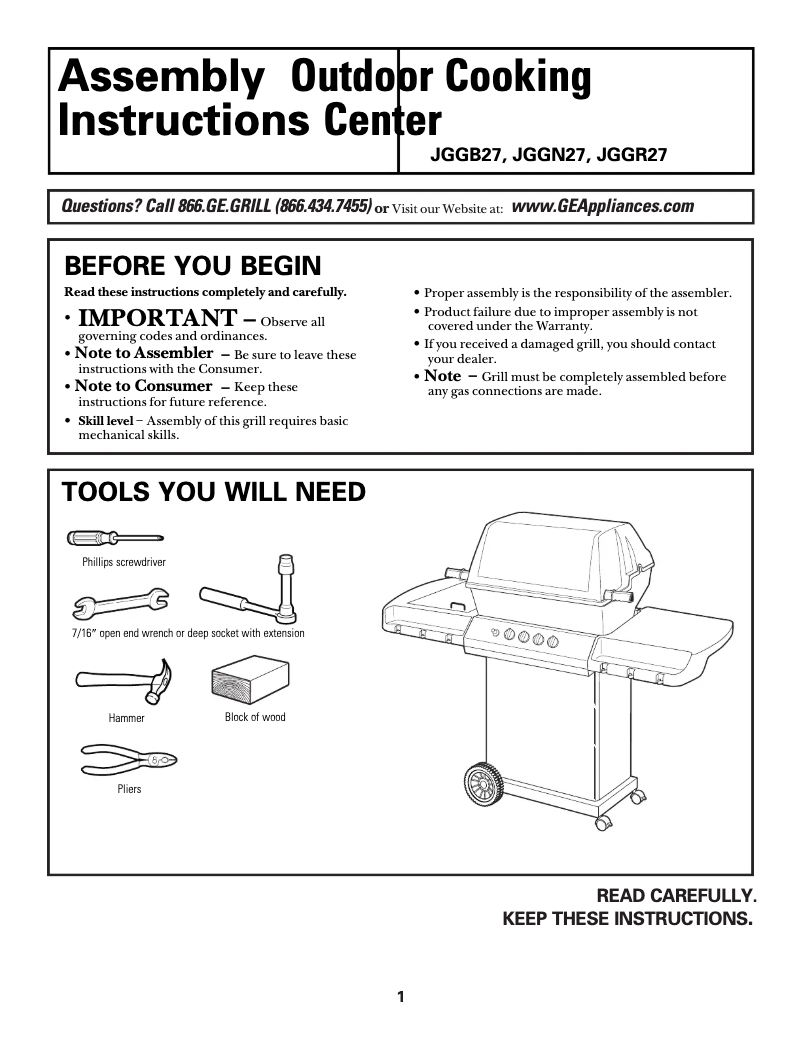 Assembly Instructions

Outdoor Cooking Center

JGGB27, JGGN27, JGGR27

Questions? Call 866.GE.GRILL (866.434.7455) or Visit our Website at: www.GEAppliances.com

BEFORE YOU BEGIN

Read these instructions completely and carefully.

• IMPORTANT – Observe all governing codes and ordinances.

• Note to Assembler – Be sure to leave these instructions with the Consumer.

• Note to Consumer – Keep these instructions for future reference.

• Skill level – Assembly of this grill requires basic mechanical skills.

• Proper assembly is the responsibility of the assembler.

• Product failure due to improper assembly is not covered under the Warranty.

• If you received a damaged grill, you should contact your dealer.

• Note – Grill must be completely assembled before any gas connections are made.

TOOLS YOU WILL NEED

Phillips screwdriver

7/16" open end wrench or deep socket with extension

Hammer

Block of wood

Pliers

READ CAREFULLY.
KEEP THESE INSTRUCTIONS.

1