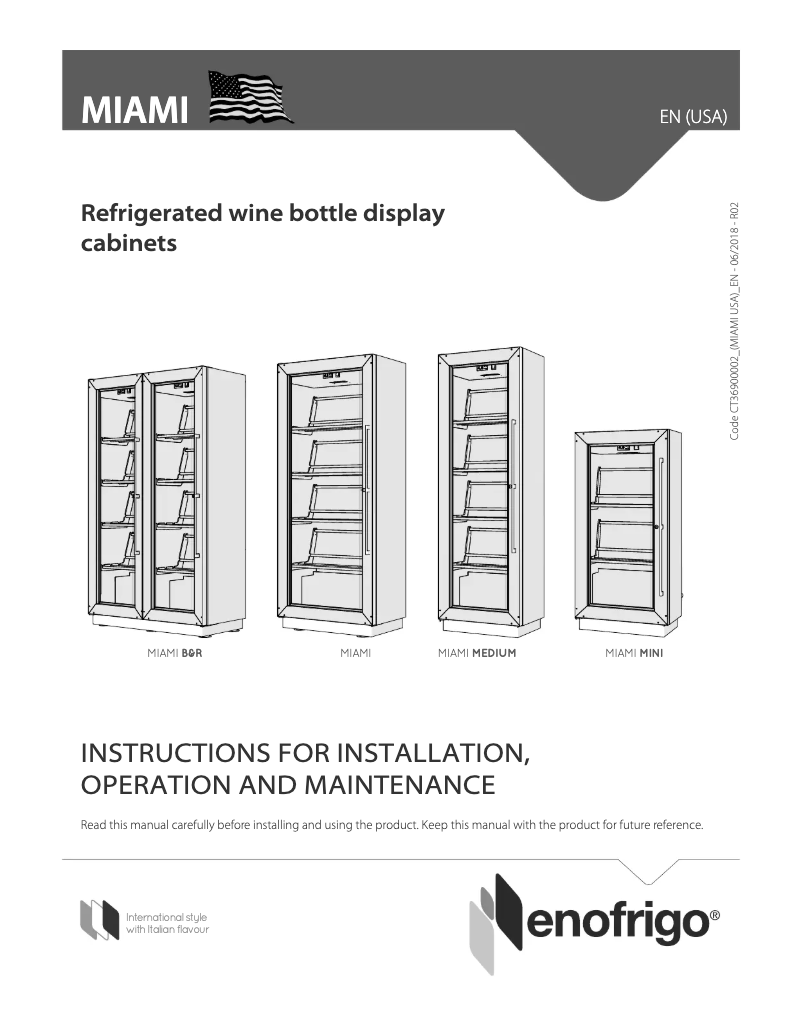 MIAMI

EN (USA)

Refrigerated wine bottle display cabinets

Code CT36900002_(MIAMI USA)_EN - 06/2018 - R02

MIAMI B&R

MIAMI

MIAMI MEDIUM

MIAMI MINI

INSTRUCTIONS FOR INSTALLATION, OPERATION AND MAINTENANCE

Read this manual carefully before installing and using the product. Keep this manual with the product for future reference.

International style with Italian flavour

enofrigo®