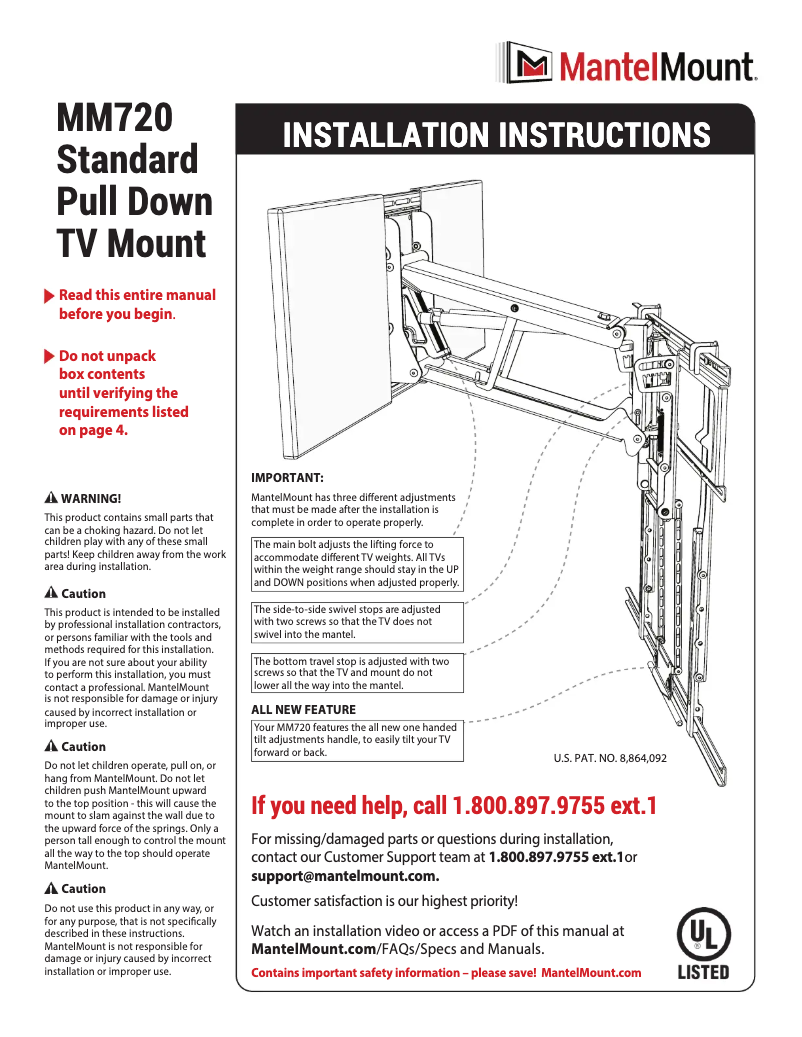 MantelMount.

MM720 Standard Pull Down TV Mount

Read this entire manual before you begin.

Do not unpack box contents until verifying the requirements listed on page 4.

WARNING!
This product contains small parts that can be a choking hazard. Do not let children play with any of these small parts! Keep children away from the work area during installation.

Caution
This product is intended to be installed by professional installation contractors, or persons familiar with the tools and methods required for this installation. If you are not sure about your ability to perform this installation, you must contact a professional. MantelMount is not responsible for damage or injury caused by incorrect installation or improper use.

Caution
Do not let children operate, pull on, or hang from MantelMount. Do not let children push MantelMount upward to the top position - this will cause the mount to slam against the wall due to the upward force of the springs. Only a person tall enough to control the mount all the way to the top should operate MantelMount.

Caution
Do not use this product in any way, or for any purpose, that is not specifically described in these instructions. MantelMount is not responsible for damage or injury caused by incorrect installation or improper use.

INSTALLATION INSTRUCTIONS

IMPORTANT:
MantelMount has three different adjustments that must be made after the installation is complete in order to operate properly.

The main bolt adjusts the lifting force to accommodate different TV weights. All TVs within the weight range should stay in the UP and DOWN positions when adjusted properly.

The side-to-side swivel stops are adjusted with two screws so that the TV does not swivel into the mantel.

The bottom travel stop is adjusted with two screws so that the TV and mount do not lower all the way into the mantel.

ALL NEW FEATURE
Your MM720 features the all new one handed tilt adjustments handle, to easily tilt your TV forward or back.

U.S. PAT. NO. 8,864,092

If you need help, call 1.800.897.9755 ext.1

For missing/damaged parts or questions during installation, contact our Customer Support team at 1.800.897.9755 ext.1or support@mantelmount.com.

Customer satisfaction is our highest priority!

Watch an installation video or access a PDF of this manual at MantelMount.com/FAQs/Specs and Manuals.

Contains important safety information – please save! MantelMount.com

UL LISTED