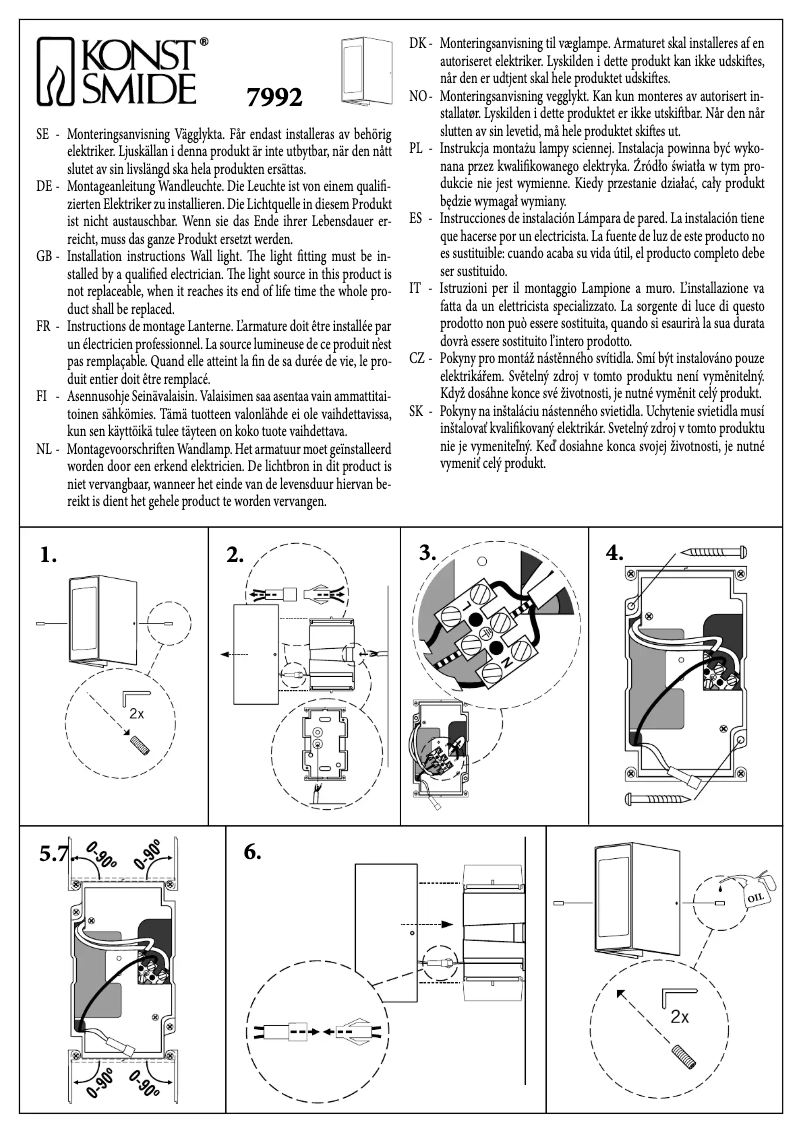 KONST SMIDE®

7992

SE - Monteringsanvisning Vägglykta. Får endast installeras av behörig elektriker. Ljuskällan i denna produkt är inte utbytbar, när den nått slutet av sin livslängd ska hela produkten ersättas.

DE - Montageanleitung Wandleuchte. Die Leuchte ist von einem qualifizierten Elektriker zu installieren. Die Lichtquelle in diesem Produkt ist nicht austauschbar. Wenn sie das Ende ihrer Lebensdauer erreicht, muss das ganze Produkt ersetzt werden.

GB - Installation instructions Wall light. The light fitting must be installed by a qualified electrician. The light source in this product is not replaceable, when it reaches its end of life time the whole product shall be replaced.

FR - Instructions de montage Lanterne. L'armature doit être installée par un électricien professionnel. La source lumineuse de ce produit n'est pas remplaçable. Quand elle atteint la fin de sa durée de vie, le produit entier doit être remplacé.

FI - Asennusohje Seinävalaisin. Valaisimen saa asentaa vain ammattitaitoinen sähkömies. Tämä tuotteen valonlähde ei ole vaihdettavissa, kun sen käyttöikä tulee täyteen on koko tuote vaihdettava.

NL - Montagevoorschriften Wandlamp. Het armatuur moet geïnstalleerd worden door een erkend elektricien. De lichtbron in dit product is niet vervangbaar, wanneer het einde van de levensduur hiervan bereikt is dient het gehele product te worden vervangen.

DK - Monteringsanvisning til væglampe. Armaturet skal installeres af en autoriseret elektriker. Lyskilden i dette produkt kan ikke udskiftes, når den er udtjent skal hele produktet udskiftes.

NO - Monteringsanvisning vegglykt. Kan kun monteres av autorisert installatør. Lyskilden i dette produktet er ikke utskiftbar. Når den når slutten av sin levetid, må hele produktet skiftes ut.

PL - Instrukcja montażu lampy sciennej. Instalacja powinna być wykonana przez kwalifikowanego elektryka. Źródło światła w tym produkcie nie jest wymienne. Kiedy przestanie działać, cały produkt będzie wymagał wymiany.

ES - Instrucciones de instalación Lámpara de pared. La instalación tiene que hacerse por un electricista. La fuente de luz de este producto no es sustituible: cuando acaba su vida útil, el producto completo debe ser sustituido.

IT - Istruzioni per il montaggio Lampione a muro. L'installazione va fatta da un elettricista specializzato. La sorgente di luce di questo prodotto non può essere sostituita, quando si esaurirà la sua durata dovrà essere sostituito l'intero prodotto.

CZ - Pokyny pro montáž nástěnného svítidla. Smí být instalováno pouze elektrikářem. Světelný zdroj v tomto produktu není vyměnitelný. Když dosáhne konce své životnosti, je nutné vyměnit celý produkt.

SK - Pokyny na inštaláciu nástenného svietidla. Uchytenie svietidla musí inštalovať kvalifikovaný elektrikár. Svetelný zdroj v tomto produktu nie je vymeniteľný. Keď dosiahne konca svojej životnosti, je nutné vymeniť celý produkt.

1.
2x

2.

3.
L
N

4.

5.7
0-90°
0-90°
0-90°
0-90°

6.

OIL
2x