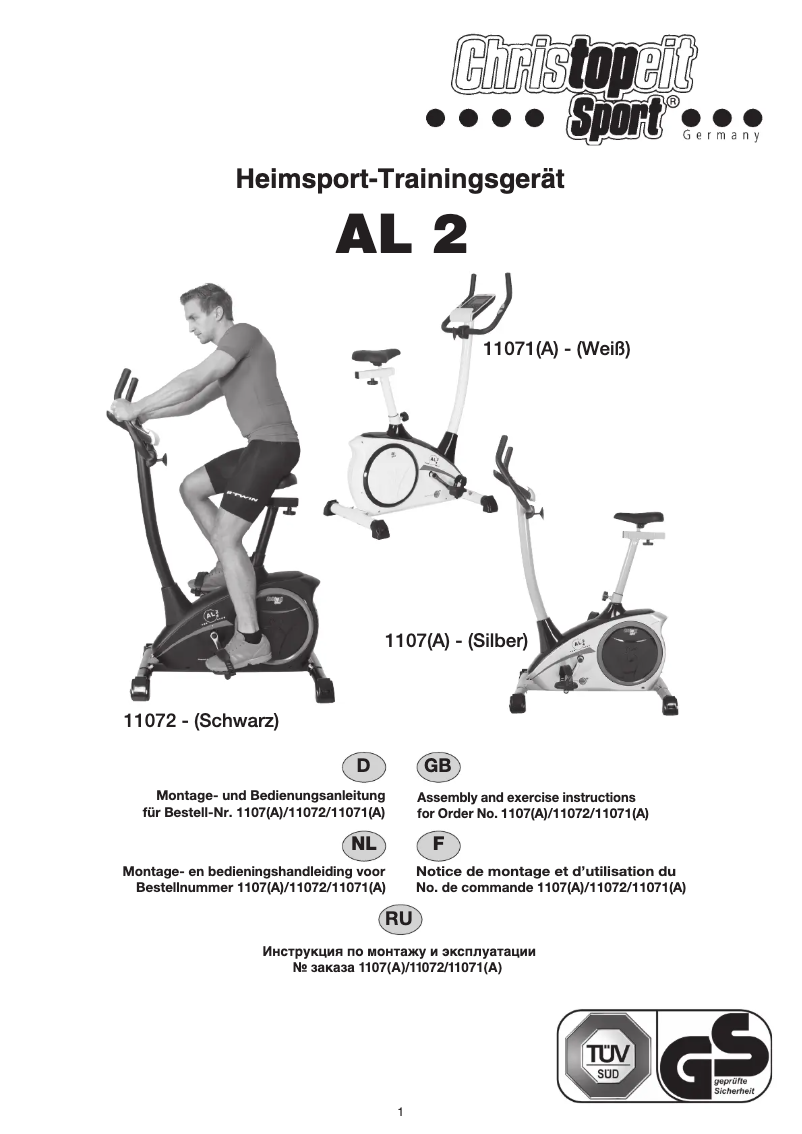 Christopeit Sport®
Germany

Heimsport-Trainingsgerät

AL 2

11071(A) - (Weiß)

1107(A) - (Silber)

11072 - (Schwarz)

D

Montage- und Bedienungsanleitung
für Bestell-Nr. 1107(A)/11072/11071(A)

GB

Assembly and exercise instructions
for Order No. 1107(A)/11072/11071(A)

NL

Montage- en bedieningshandleiding voor
Bestellnummer 1107(A)/11072/11071(A)

F

Notice de montage et d'utilisation du
No. de commande 1107(A)/11072/11071(A)

RU

Инструкция по монтажу и эксплуатации
№ заказа 1107(A)/11072/11071(A)

TÜV SÜD

GS geprüfte Sicherheit

1