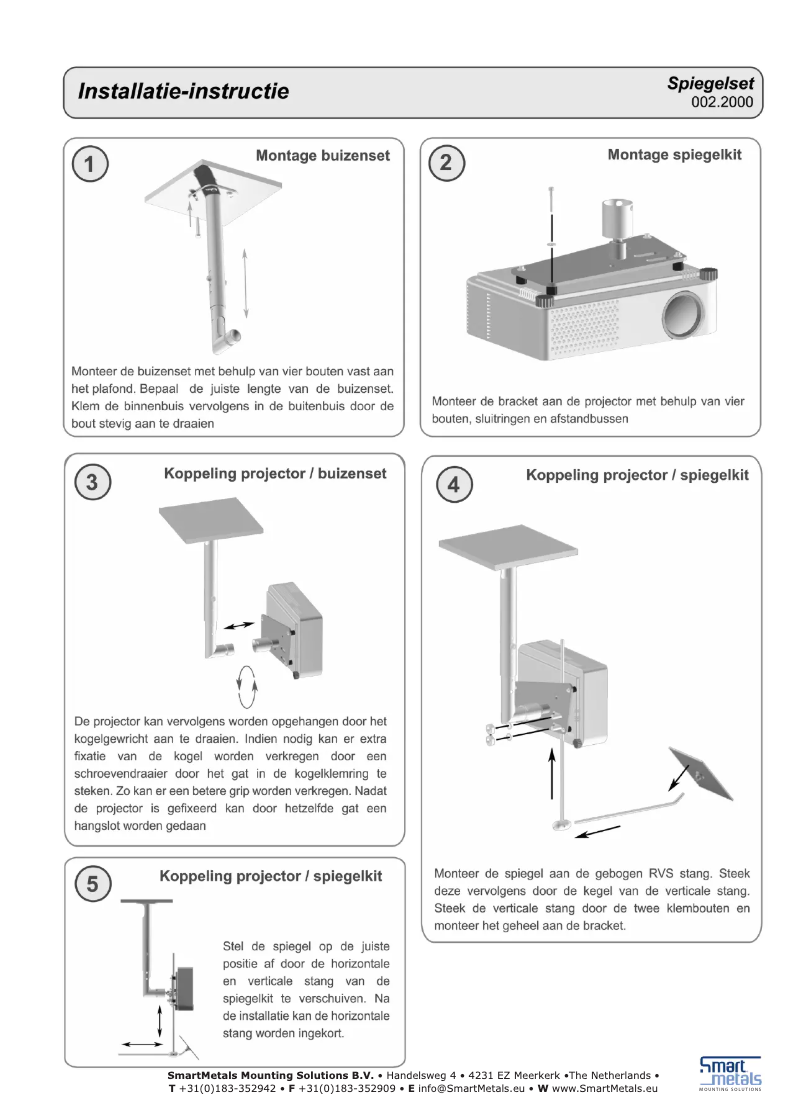 Installatie-instructie

Spiegelset
002.2000

1

Montage buizenset

Monteer de buizenset met behulp van vier bouten vast aan het plafond. Bepaal de juiste lengte van de buizenset. Klem de binnenbuis vervolgens in de buitenbuis door de bout stevig aan te draaien

2

Montage spiegelkit

Monteer de bracket aan de projector met behulp van vier bouten, sluitringen en afstandbussen

3

Koppeling projector / buizenset

De projector kan vervolgens worden opgehangen door het kogelgewricht aan te draaien. Indien nodig kan er extra fixatie van de kogel worden verkregen door een schroevendraaier door het gat in de kogelklemring te steken. Zo kan er een betere grip worden verkregen. Nadat de projector is gefixeerd kan door hetzelfde gat een hangslot worden gedaan

4

Koppeling projector / spiegelkit

Monteer de spiegel aan de gebogen RVS stang. Steek deze vervolgens door de kegel van de verticale stang. Steek de verticale stang door de twee klembouten en monteer het geheel aan de bracket.

5

Koppeling projector / spiegelkit

Stel de spiegel op de juiste positie af door de horizontale en verticale stang van de spiegelkit te verschuiven. Na de installatie kan de horizontale stang worden ingekort.

SmartMetals Mounting Solutions B.V. • Handelsweg 4 • 4231 EZ Meerkerk •The Netherlands •
T +31(0)183-352942 • F +31(0)183-352909 • E info@SmartMetals.eu • W www.SmartMetals.eu

Smart metals
MOUNTING SOLUTIONS