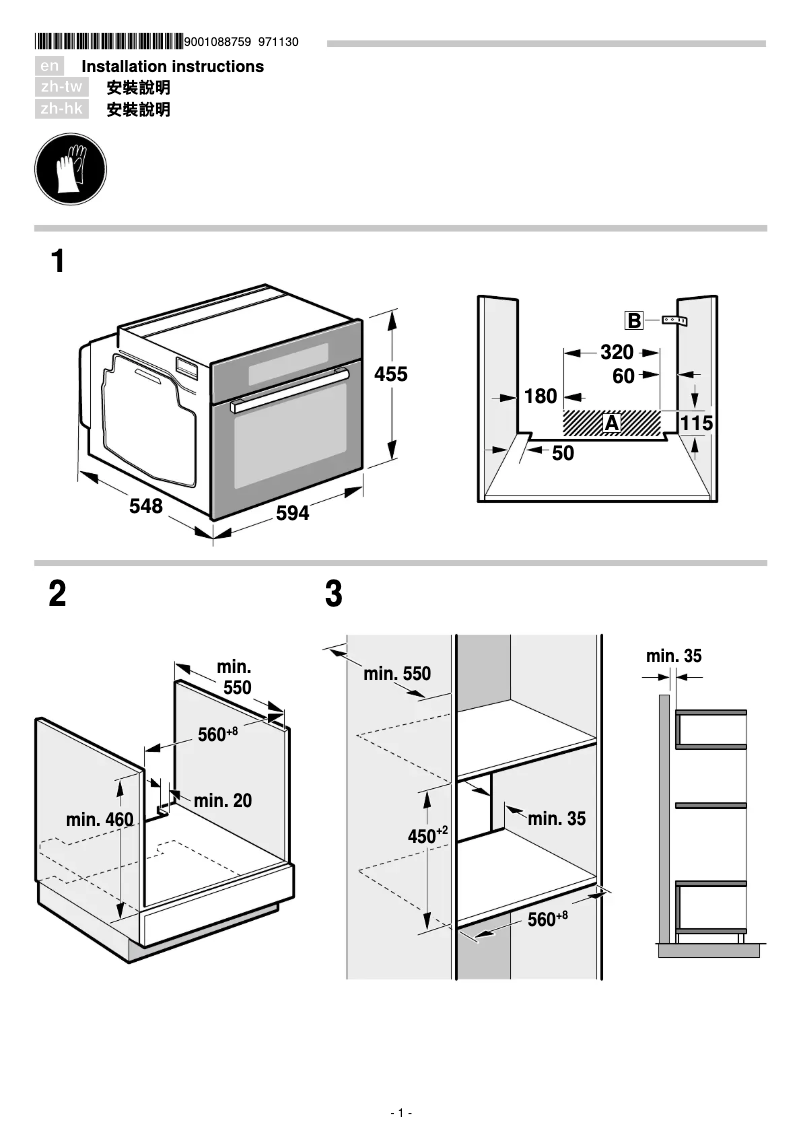 9001088759 971130

en Installation instructions
zh-tw 安裝說明
zh-hk 安裝說明

1

455
548
594

B
320
60
180
A
115
50

2

min. 550
$560^{+8}$
min. 20
min. 460

3

min. 550
$450^{+2}$
min. 35
$560^{+8}$

min. 35

- 1 -