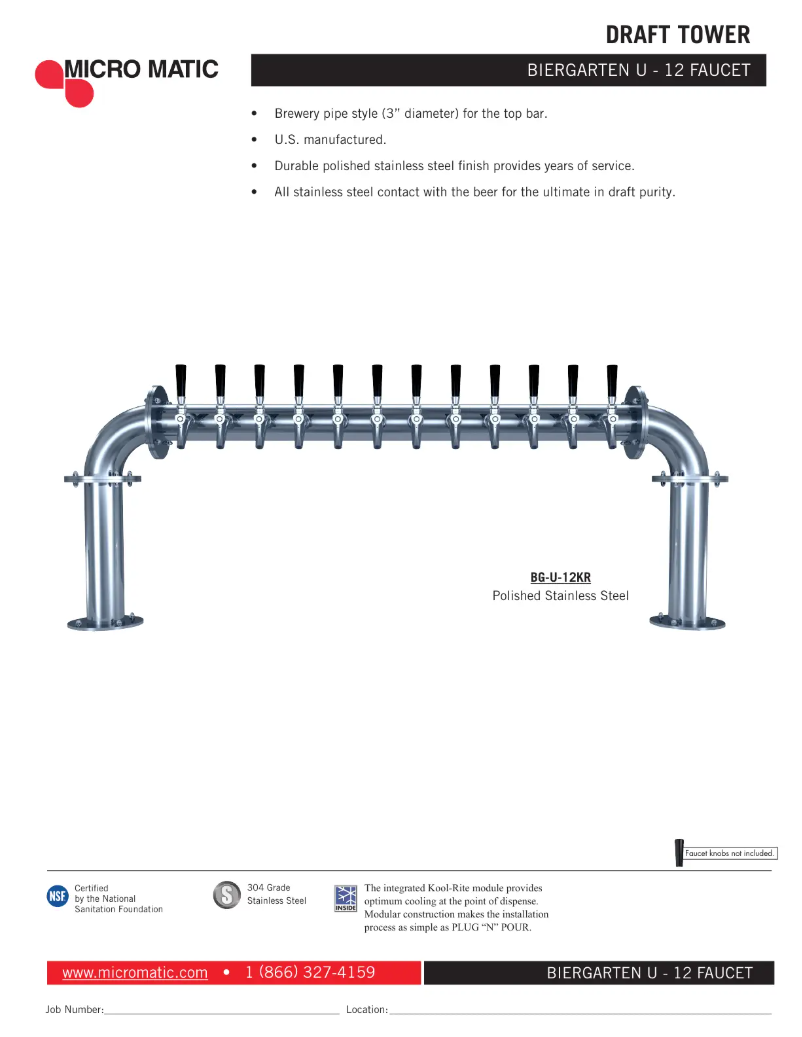 DRAFT TOWER

MICRO MATIC

BIERGARTEN U - 12 FAUCET

• Brewery pipe style (3" diameter) for the top bar.
• U.S. manufactured.
• Durable polished stainless steel finish provides years of service.
• All stainless steel contact with the beer for the ultimate in draft purity.

BG-U-12KR
Polished Stainless Steel

Faucet knobs not included.

NSF Certified by the National Sanitation Foundation

S 304 Grade Stainless Steel

INSIDE The integrated Kool-Rite module provides optimum cooling at the point of dispense. Modular construction makes the installation process as simple as PLUG "N" POUR.

www.micromatic.com • 1 (866) 327-4159

BIERGARTEN U - 12 FAUCET

Job Number:

Location: