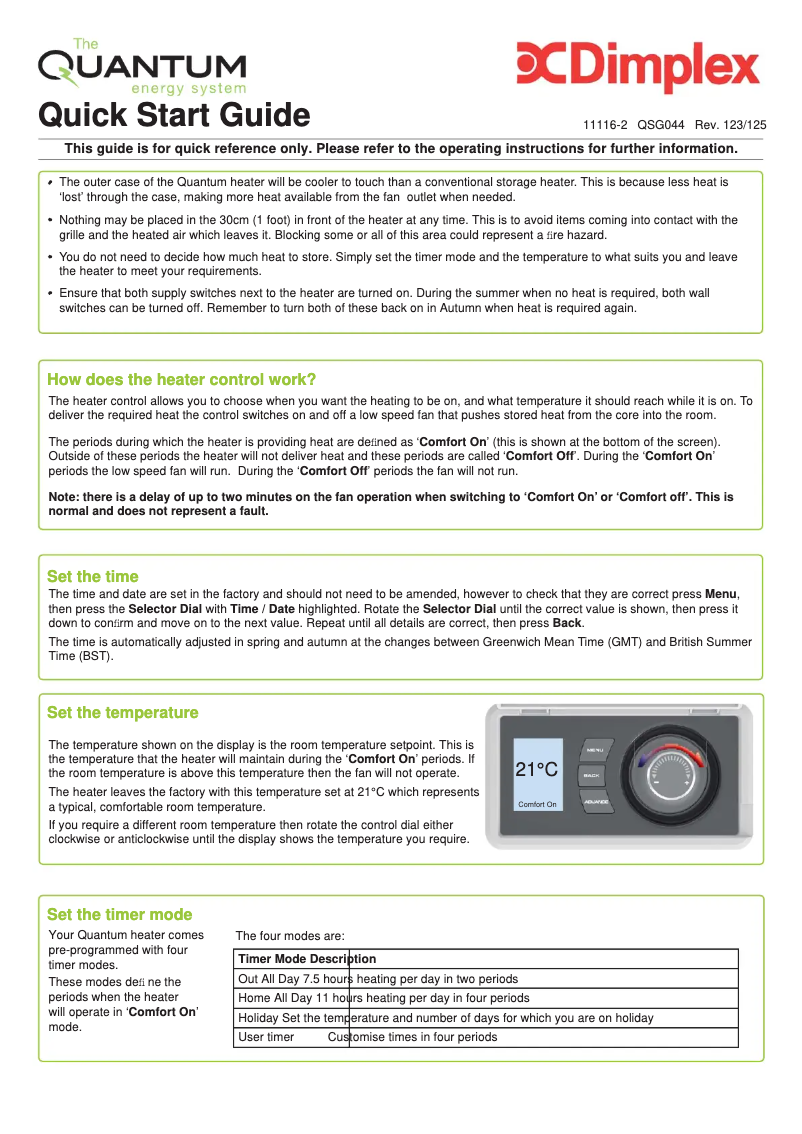 The QUANTUM energy system

Dimplex

Quick Start Guide

11116-2 QSG044 Rev. 123/125

This guide is for quick reference only. Please refer to the operating instructions for further information.

• The outer case of the Quantum heater will be cooler to touch than a conventional storage heater. This is because less heat is 'lost' through the case, making more heat available from the fan outlet when needed.

• Nothing may be placed in the 30cm (1 foot) in front of the heater at any time. This is to avoid items coming into contact with the grille and the heated air which leaves it. Blocking some or all of this area could represent a fire hazard.

• You do not need to decide how much heat to store. Simply set the timer mode and the temperature to what suits you and leave the heater to meet your requirements.

• Ensure that both supply switches next to the heater are turned on. During the summer when no heat is required, both wall switches can be turned off. Remember to turn both of these back on in Autumn when heat is required again.

How does the heater control work?

The heater control allows you to choose when you want the heating to be on, and what temperature it should reach while it is on. To deliver the required heat the control switches on and off a low speed fan that pushes stored heat from the core into the room.

The periods during which the heater is providing heat are defined as 'Comfort On' (this is shown at the bottom of the screen). Outside of these periods the heater will not deliver heat and these periods are called 'Comfort Off'. During the 'Comfort On' periods the low speed fan will run. During the 'Comfort Off' periods the fan will not run.

Note: there is a delay of up to two minutes on the fan operation when switching to 'Comfort On' or 'Comfort off'. This is normal and does not represent a fault.

Set the time

The time and date are set in the factory and should not need to be amended, however to check that they are correct press Menu, then press the Selector Dial with Time / Date highlighted. Rotate the Selector Dial until the correct value is shown, then press it down to confirm and move on to the next value. Repeat until all details are correct, then press Back.

The time is automatically adjusted in spring and autumn at the changes between Greenwich Mean Time (GMT) and British Summer Time (BST).

Set the temperature

The temperature shown on the display is the room temperature setpoint. This is the temperature that the heater will maintain during the 'Comfort On' periods. If the room temperature is above this temperature then the fan will not operate.

The heater leaves the factory with this temperature set at 21°C which represents a typical, comfortable room temperature.

If you require a different room temperature then rotate the control dial either clockwise or anticlockwise until the display shows the temperature you require.

21°C
Comfort On
MENU
BACK
ADVANCE

Set the timer mode

Your Quantum heater comes pre-programmed with four timer modes.

These modes define the periods when the heater will operate in 'Comfort On' mode.

The four modes are:

| Timer Mode | Description |
|---|---|
| Out All Day | 7.5 hours heating per day in two periods |
| Home All Day | 11 hours heating per day in four periods |
| Holiday | Set the temperature and number of days for which you are on holiday |
| User timer | Customise times in four periods |