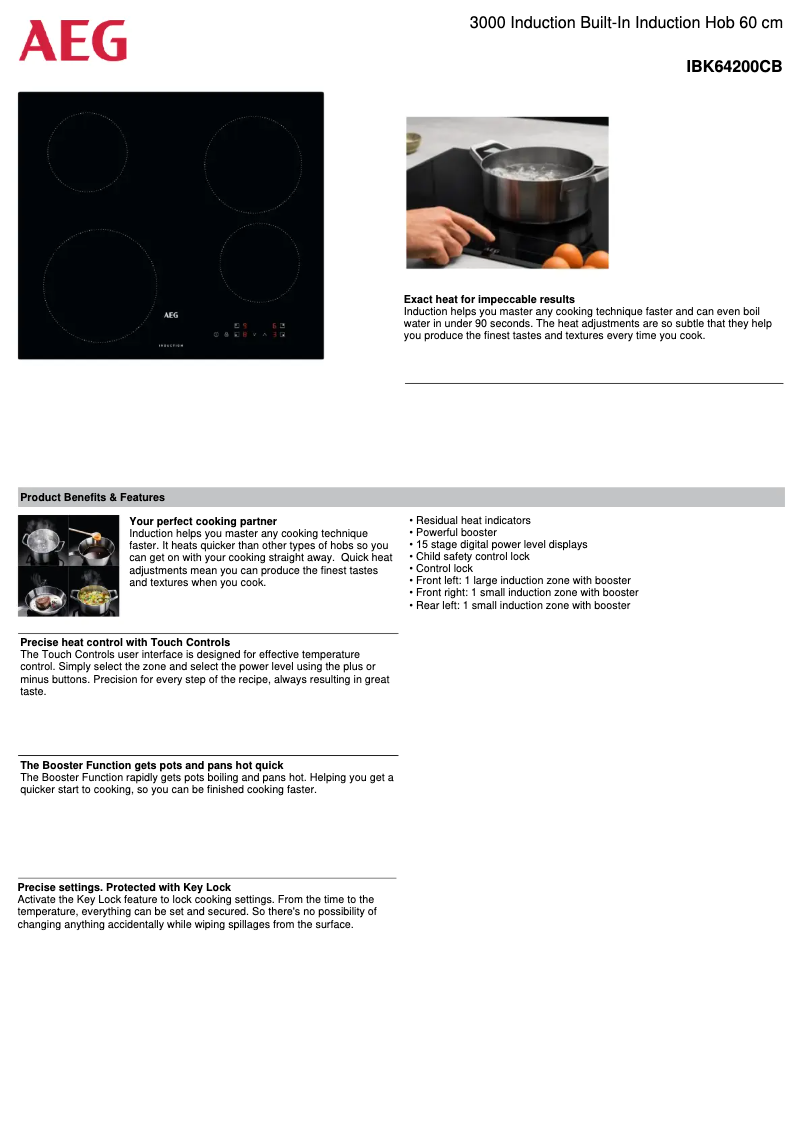 AEG

3000 Induction Built-In Induction Hob 60 cm

IBK64200CB

AEG

INDUCTION

Exact heat for impeccable results
Induction helps you master any cooking technique faster and can even boil water in under 90 seconds. The heat adjustments are so subtle that they help you produce the finest tastes and textures every time you cook.

Product Benefits & Features

Your perfect cooking partner
Induction helps you master any cooking technique faster. It heats quicker than other types of hobs so you can get on with your cooking straight away. Quick heat adjustments mean you can produce the finest tastes and textures when you cook.

Precise heat control with Touch Controls
The Touch Controls user interface is designed for effective temperature control. Simply select the zone and select the power level using the plus or minus buttons. Precision for every step of the recipe, always resulting in great taste.

The Booster Function gets pots and pans hot quick
The Booster Function rapidly gets pots boiling and pans hot. Helping you get a quicker start to cooking, so you can be finished cooking faster.

Precise settings. Protected with Key Lock
Activate the Key Lock feature to lock cooking settings. From the time to the temperature, everything can be set and secured. So there's no possibility of changing anything accidentally while wiping spillages from the surface.

• Residual heat indicators
• Powerful booster
• 15 stage digital power level displays
• Child safety control lock
• Control lock
• Front left: 1 large induction zone with booster
• Front right: 1 small induction zone with booster
• Rear left: 1 small induction zone with booster