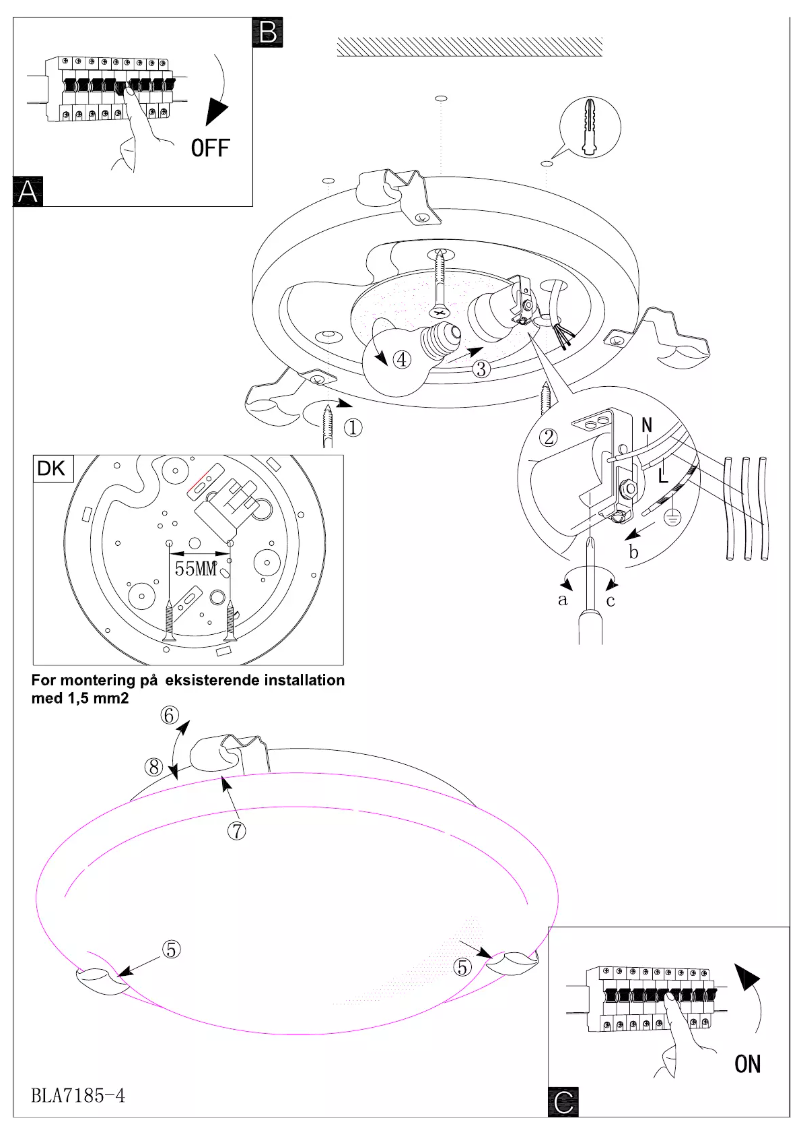 B
OFF
A
④
③
①
②
N
L
b
a
c
DK
55MM
For montering på eksisterende installation med 1,5 mm2
⑥
⑧
⑦
⑤
⑤
ON
C
BLA7185-4