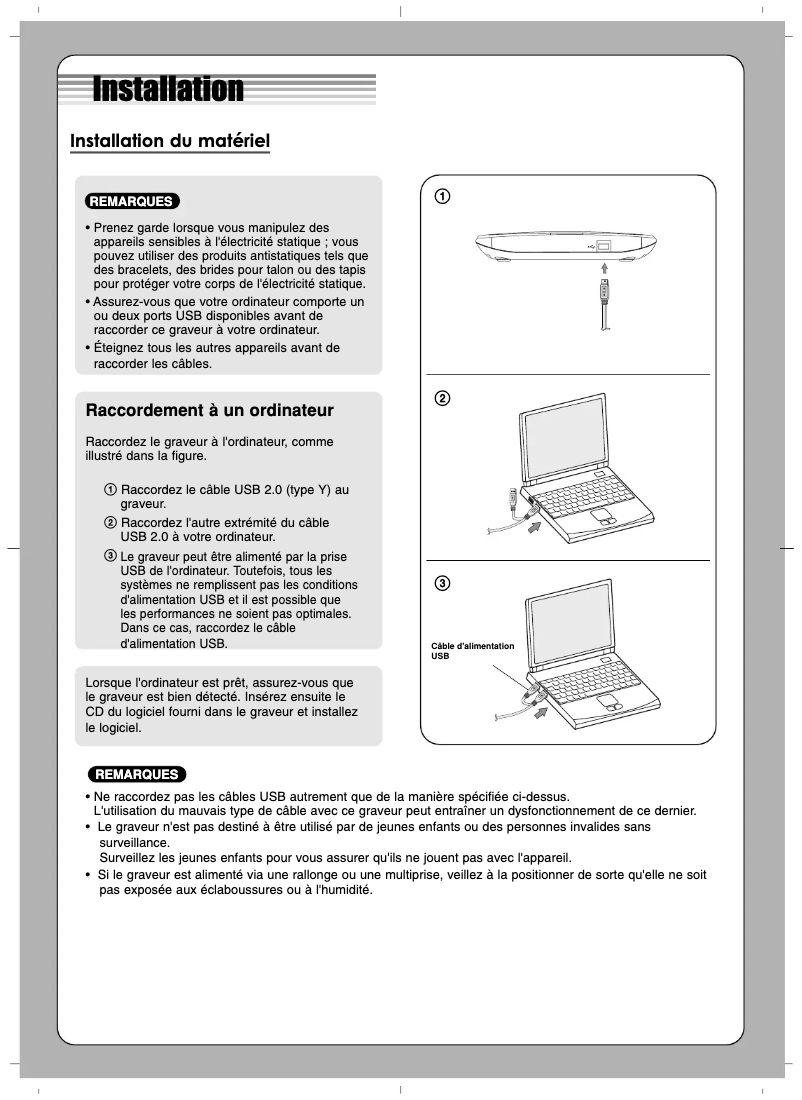 Installation

Installation du matériel

REMARQUES

• Prenez garde lorsque vous manipulez des appareils sensibles à l'électricité statique ; vous pouvez utiliser des produits antistatiques tels que des bracelets, des brides pour talon ou des tapis pour protéger votre corps de l'électricité statique.
• Assurez-vous que votre ordinateur comporte un ou deux ports USB disponibles avant de raccorder ce graveur à votre ordinateur.
• Éteignez tous les autres appareils avant de raccorder les câbles.

Raccordement à un ordinateur

Raccordez le graveur à l'ordinateur, comme illustré dans la figure.

① Raccordez le câble USB 2.0 (type Y) au graveur.
② Raccordez l'autre extrémité du câble USB 2.0 à votre ordinateur.
③ Le graveur peut être alimenté par la prise USB de l'ordinateur. Toutefois, tous les systèmes ne remplissent pas les conditions d'alimentation USB et il est possible que les performances ne soient pas optimales. Dans ce cas, raccordez le câble d'alimentation USB.

Lorsque l'ordinateur est prêt, assurez-vous que le graveur est bien détecté. Insérez ensuite le CD du logiciel fourni dans le graveur et installez le logiciel.

①

②

③

Câble d'alimentation USB

REMARQUES

• Ne raccordez pas les câbles USB autrement que de la manière spécifiée ci-dessus. L'utilisation du mauvais type de câble avec ce graveur peut entraîner un dysfonctionnement de ce dernier.
• Le graveur n'est pas destiné à être utilisé par de jeunes enfants ou des personnes invalides sans surveillance.
Surveillez les jeunes enfants pour vous assurer qu'ils ne jouent pas avec l'appareil.
• Si le graveur est alimenté via une rallonge ou une multiprise, veillez à la positionner de sorte qu'elle ne soit pas exposée aux éclaboussures ou à l'humidité.