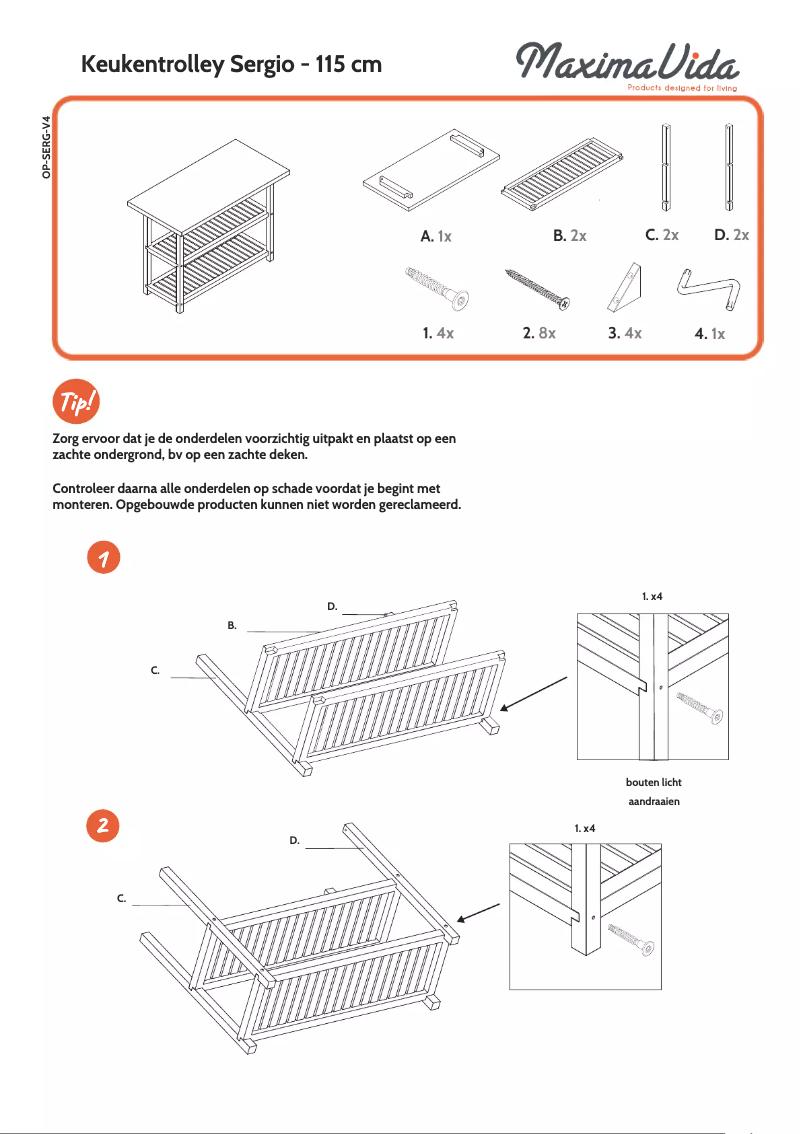 Keukentrolley Sergio - 115 cm

MaximaVida
Products designed for living

OP-SERG-V4

A. 1x
B. 2x
C. 2x
D. 2x
1. 4x
2. 8x
3. 4x
4. 1x

Tip!

Zorg ervoor dat je de onderdelen voorzichtig uitpakt en plaatst op een zachte ondergrond, bv op een zachte deken.

Controleer daarna alle onderdelen op schade voordat je begint met monteren. Opgebouwde producten kunnen niet worden gereclameerd.

1

D.
B.
C.

1. x4

bouten licht aandraaien

2

D.
C.

1. x4