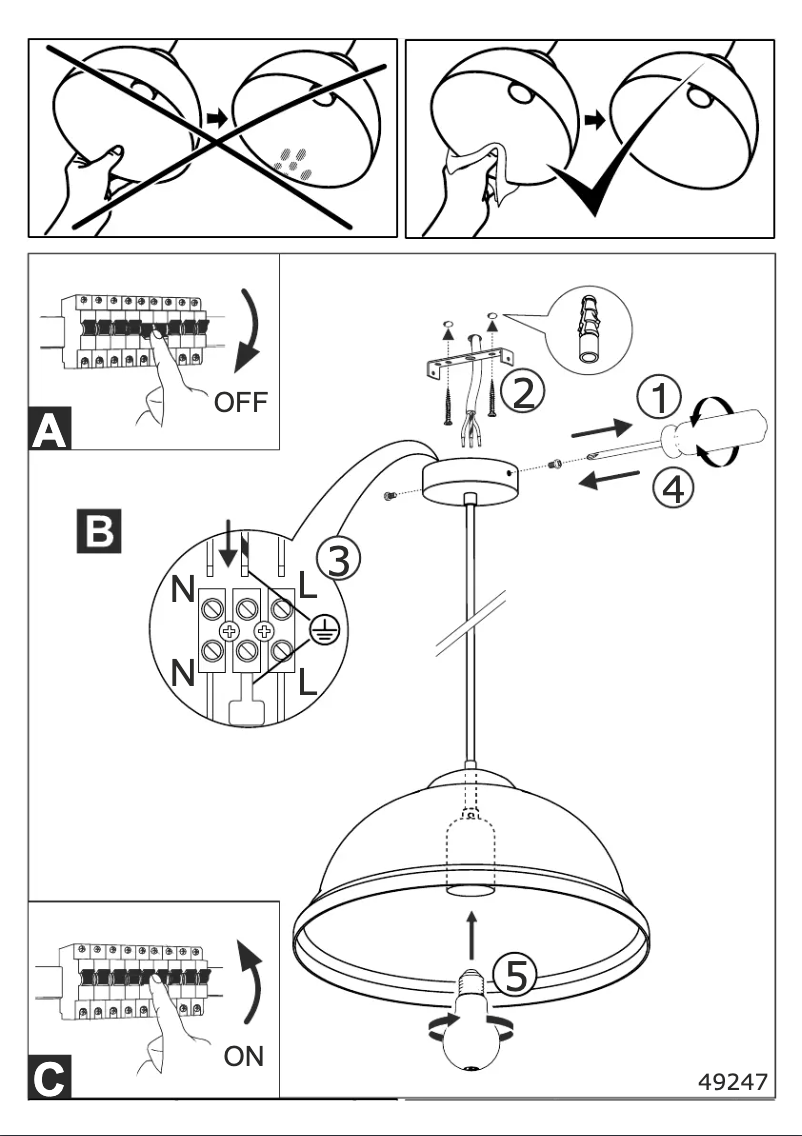 OFF
A
2
1
4
B
3
N
L
N
L
5
ON
C
49247