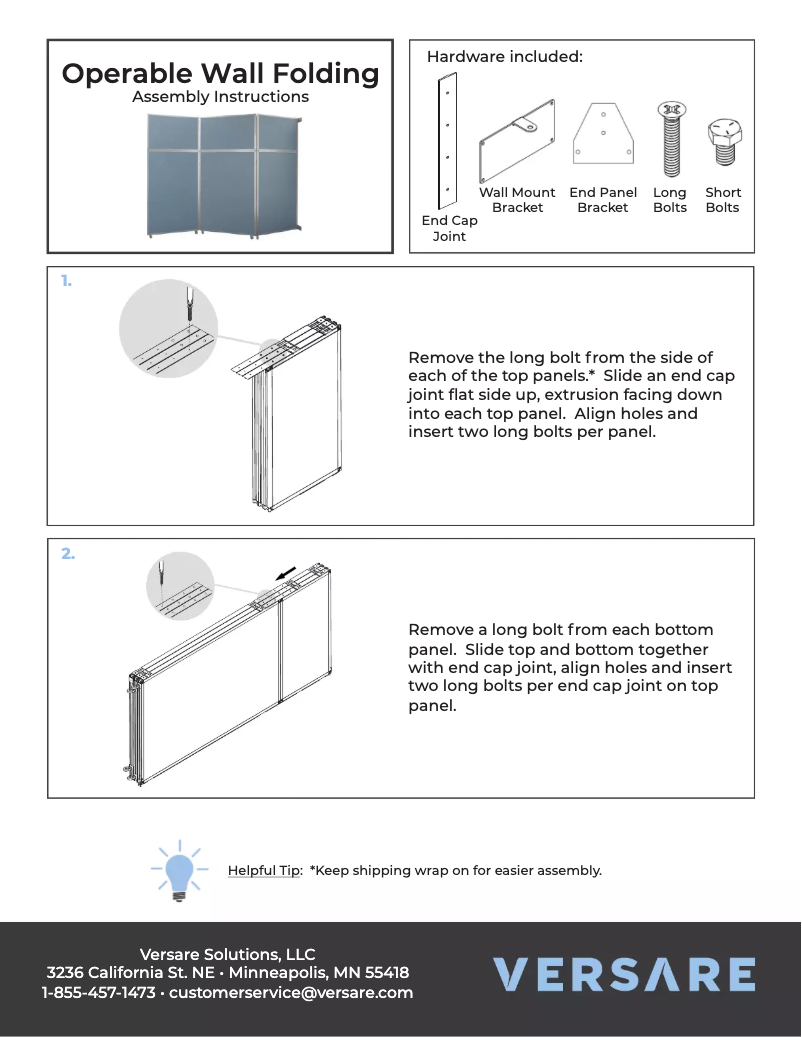 Operable Wall Folding
Assembly Instructions

Hardware included:

End Cap Joint

Wall Mount Bracket

End Panel Bracket

Long Bolts

Short Bolts

1.

Remove the long bolt from the side of each of the top panels.* Slide an end cap joint flat side up, extrusion facing down into each top panel. Align holes and insert two long bolts per panel.

2.

Remove a long bolt from each bottom panel. Slide top and bottom together with end cap joint, align holes and insert two long bolts per end cap joint on top panel.

Helpful Tip: *Keep shipping wrap on for easier assembly.

Versare Solutions, LLC
3236 California St. NE • Minneapolis, MN 55418
1-855-457-1473 • customerservice@versare.com

VERSARE