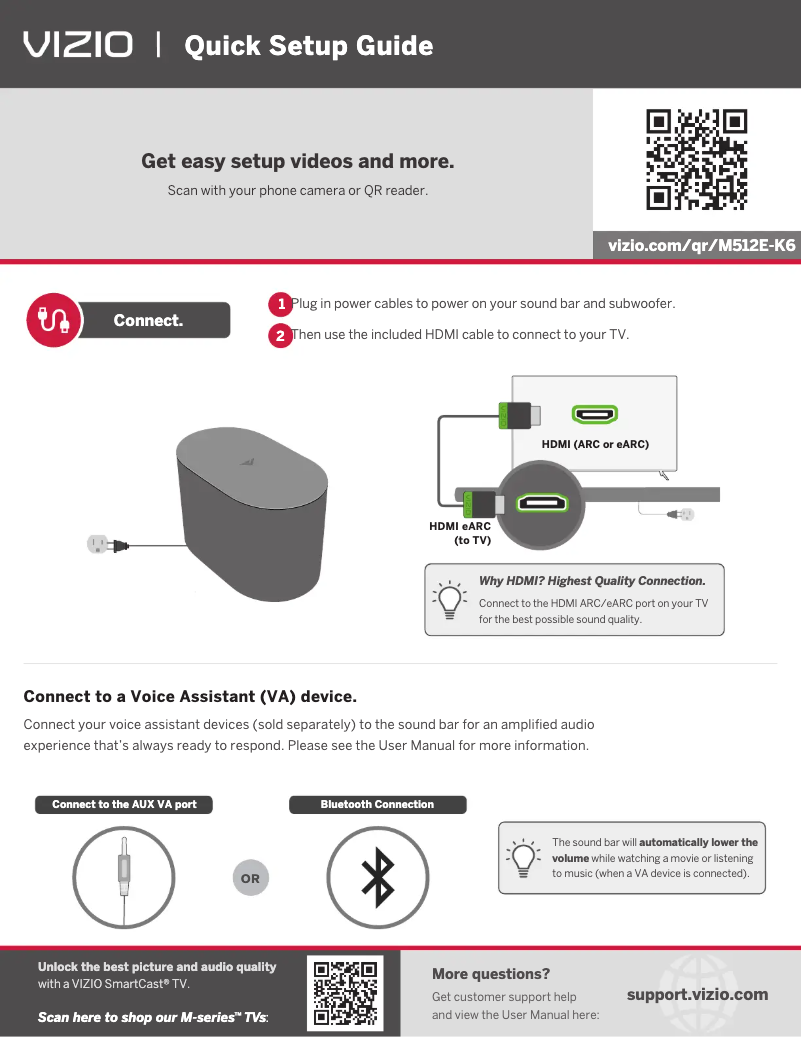 VIZIO | Quick Setup Guide

Get easy setup videos and more.

Scan with your phone camera or QR reader.

vizio.com/qr/M512E-K6

Connect.

1 Plug in power cables to power on your sound bar and subwoofer.

2 Then use the included HDMI cable to connect to your TV.

HDMI (ARC or eARC)

HDMI eARC (to TV)

Why HDMI? Highest Quality Connection.

Connect to the HDMI ARC/eARC port on your TV for the best possible sound quality.

Connect to a Voice Assistant (VA) device.

Connect your voice assistant devices (sold separately) to the sound bar for an amplified audio experience that's always ready to respond. Please see the User Manual for more information.

Connect to the AUX VA port

OR

Bluetooth Connection

The sound bar will automatically lower the volume while watching a movie or listening to music (when a VA device is connected).

Unlock the best picture and audio quality with a VIZIO SmartCast® TV.

Scan here to shop our M-series™ TVs:

More questions?

Get customer support help and view the User Manual here:

support.vizio.com