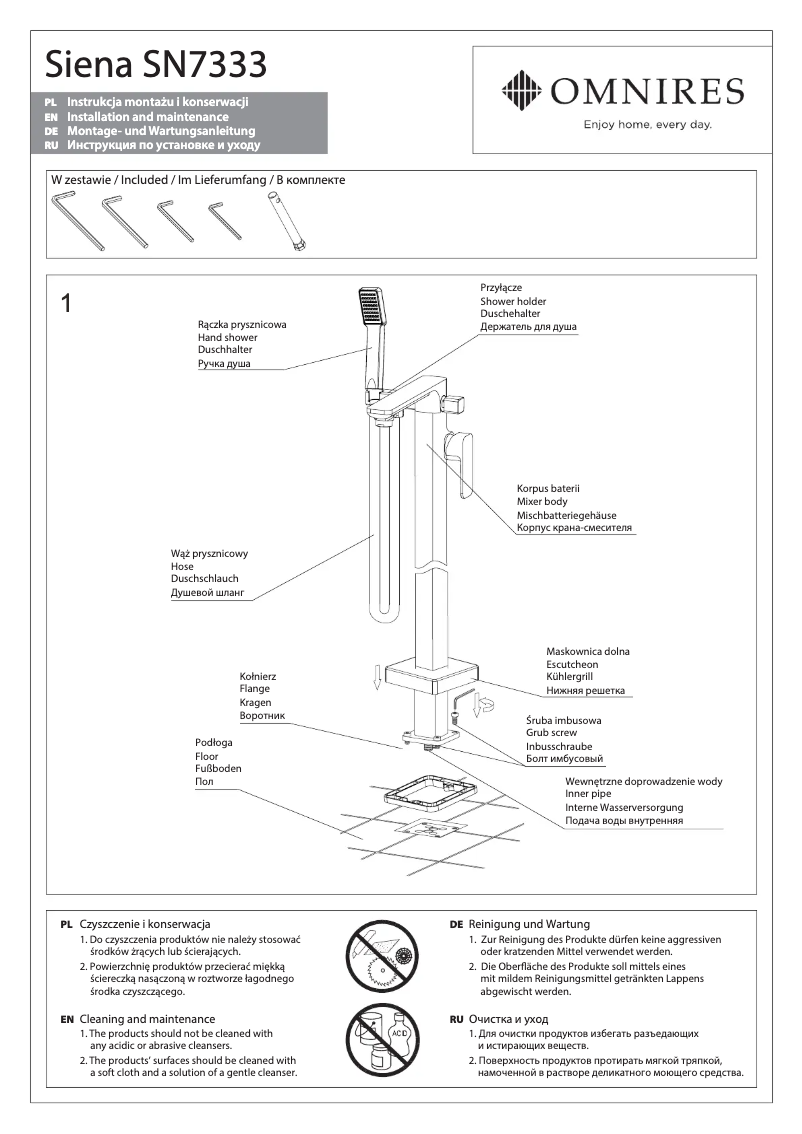 Siena SN7333

PL Instrukcja montażu i konserwacji
EN Installation and maintenance
DE Montage- und Wartungsanleitung
RU Инструкция по установке и уходу

OMNIRES
Enjoy home, every day.

W zestawie / Included / Im Lieferumfang / В комплекте

1

Rączka prysznicowa
Hand shower
Duschhalter
Ручка душа

Przyłącze
Shower holder
Duschehalter
Держатель для душа

Korpus baterii
Mixer body
Mischbatteriegehäuse
Корпус крана-смесителя

Wąż prysznicowy
Hose
Duschschlauch
Душевой шланг

Maskownica dolna
Escutcheon
Kühlergrill
Нижняя решетка

Kołnierz
Flange
Kragen
Воротник

Śruba imbusowa
Grub screw
Inbusschraube
Болт имбусовый

Podłoga
Floor
Fußboden
Пол

Wewnętrzne doprowadzenie wody
Inner pipe
Interne Wasserversorgung
Подача воды внутренняя

PL Czyszczenie i konserwacja
1. Do czyszczenia produktów nie należy stosować środków żrących lub ścierających.
2. Powierzchnię produktów przecierać miękką ściereczką nasączoną w roztworze łagodnego środka czyszczącego.

EN Cleaning and maintenance
1. The products should not be cleaned with any acidic or abrasive cleansers.
2. The products' surfaces should be cleaned with a soft cloth and a solution of a gentle cleanser.

ACID

DE Reinigung und Wartung
1. Zur Reinigung des Produkte dürfen keine aggressiven oder kratzenden Mittel verwendet werden.
2. Die Oberfläche des Produkte soll mittels eines mit mildem Reinigungsmittel getränkten Lappens abgewischt werden.

RU Очистка и уход
1. Для очистки продуктов избегать разъедающих и истирающих веществ.
2. Поверхность продуктов протирать мягкой тряпкой, намоченной в растворе деликатного моющего средства.