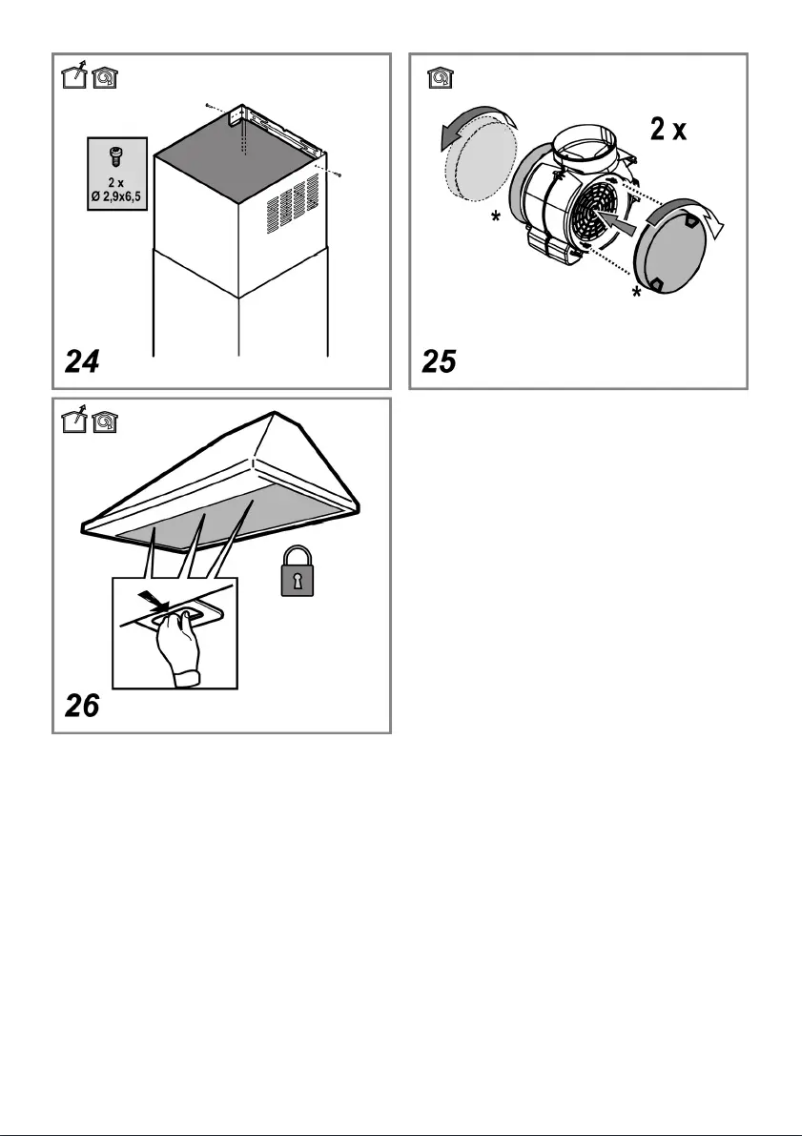 2 x
Ø 2,9x6,5

24

2 x

*

*

25

26