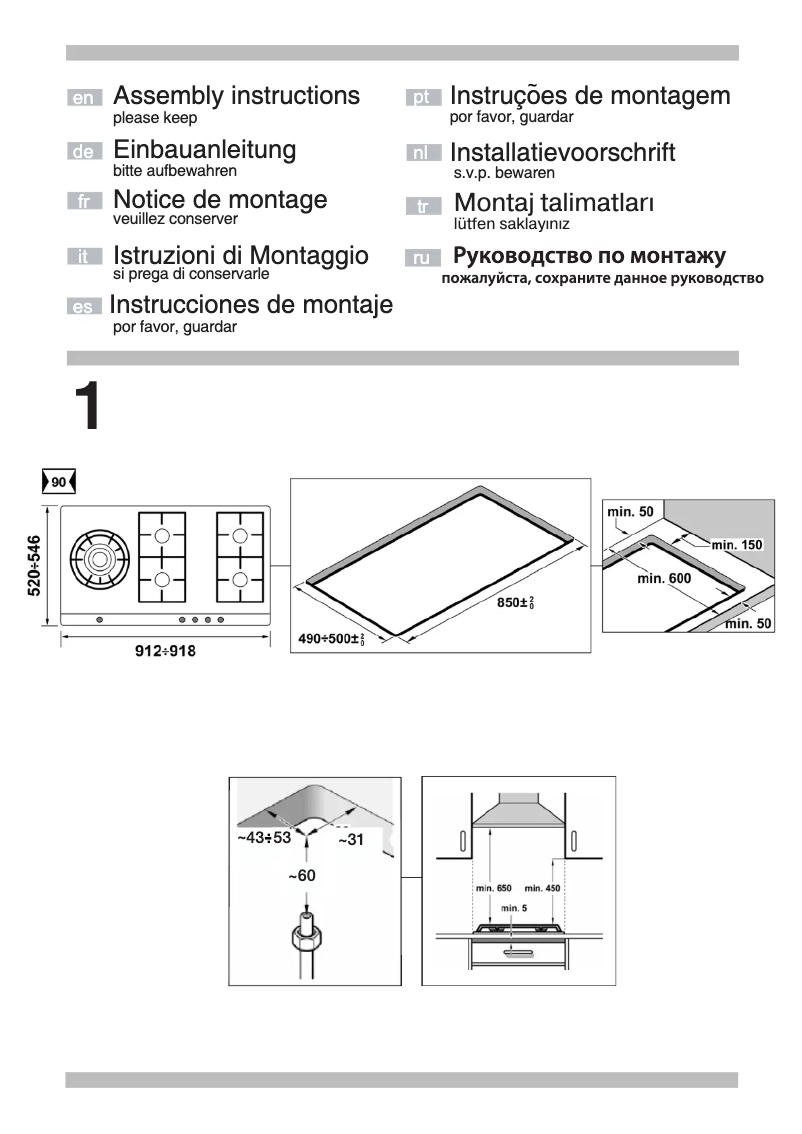 en Assembly instructions
please keep

de Einbauanleitung
bitte aufbewahren

fr Notice de montage
veuillez conserver

it Istruzioni di Montaggio
si prega di conservarle

es Instrucciones de montaje
por favor, guardar

pt Instruções de montagem
por favor, guardar

nl Installatievoorschrift
s.v.p. bewaren

tr Montaj talimatları
lütfen saklayınız

ru Руководство по монтажу
пожалуйста, сохраните данное руководство

1

90

520÷546

912÷918

490÷500$\pm^{2}_{0}$

850$\pm^{2}_{0}$

min. 50

min. 150

min. 600

min. 50

~43÷53

~31

~60

min. 650

min. 450

min. 5