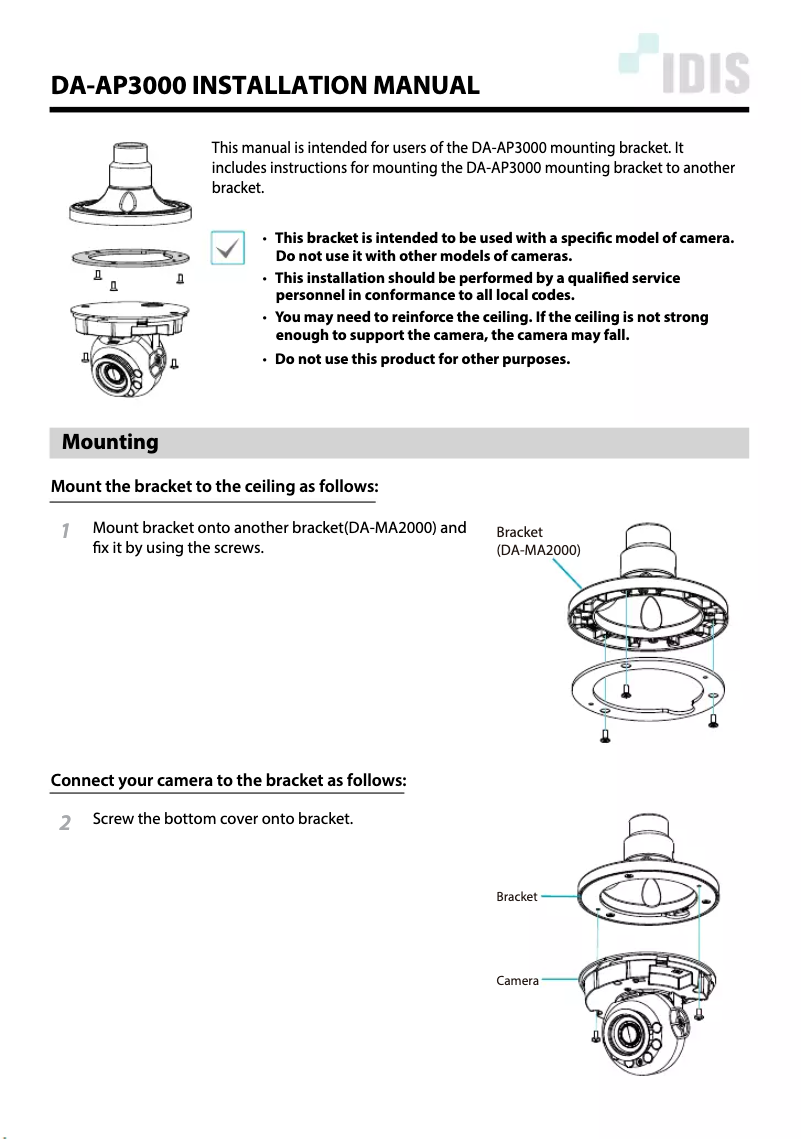 IDIS

DA-AP3000 INSTALLATION MANUAL

This manual is intended for users of the DA-AP3000 mounting bracket. It includes instructions for mounting the DA-AP3000 mounting bracket to another bracket.

• This bracket is intended to be used with a specific model of camera. Do not use it with other models of cameras.
• This installation should be performed by a qualified service personnel in conformance to all local codes.
• You may need to reinforce the ceiling. If the ceiling is not strong enough to support the camera, the camera may fall.
• Do not use this product for other purposes.

Mounting

Mount the bracket to the ceiling as follows:

1 Mount bracket onto another bracket(DA-MA2000) and fix it by using the screws.

Bracket (DA-MA2000)

Connect your camera to the bracket as follows:

2 Screw the bottom cover onto bracket.

Bracket

Camera