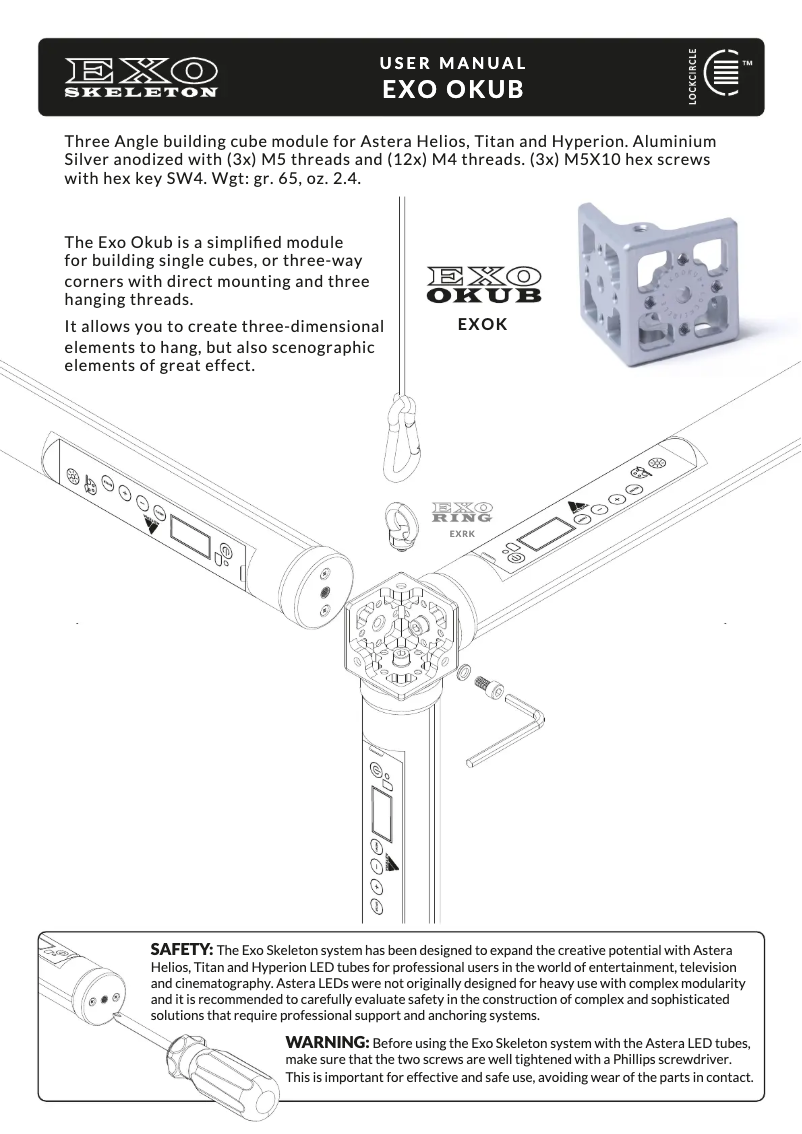 EXO SKELETON

USER MANUAL
EXO OKUB

LOCKCIRCLE ™

Three Angle building cube module for Astera Helios, Titan and Hyperion. Aluminium Silver anodized with (3x) M5 threads and (12x) M4 threads. (3x) M5X10 hex screws with hex key SW4. Wgt: gr. 65, oz. 2.4.

The Exo Okub is a simplified module for building single cubes, or three-way corners with direct mounting and three hanging threads.

It allows you to create three-dimensional elements to hang, but also scenographic elements of great effect.

EXO OKUB
EXOK

EXO RING
EXRK

SAFETY: The Exo Skeleton system has been designed to expand the creative potential with Astera Helios, Titan and Hyperion LED tubes for professional users in the world of entertainment, television and cinematography. Astera LEDs were not originally designed for heavy use with complex modularity and it is recommended to carefully evaluate safety in the construction of complex and sophisticated solutions that require professional support and anchoring systems.

WARNING: Before using the Exo Skeleton system with the Astera LED tubes, make sure that the two screws are well tightened with a Phillips screwdriver. This is important for effective and safe use, avoiding wear of the parts in contact.