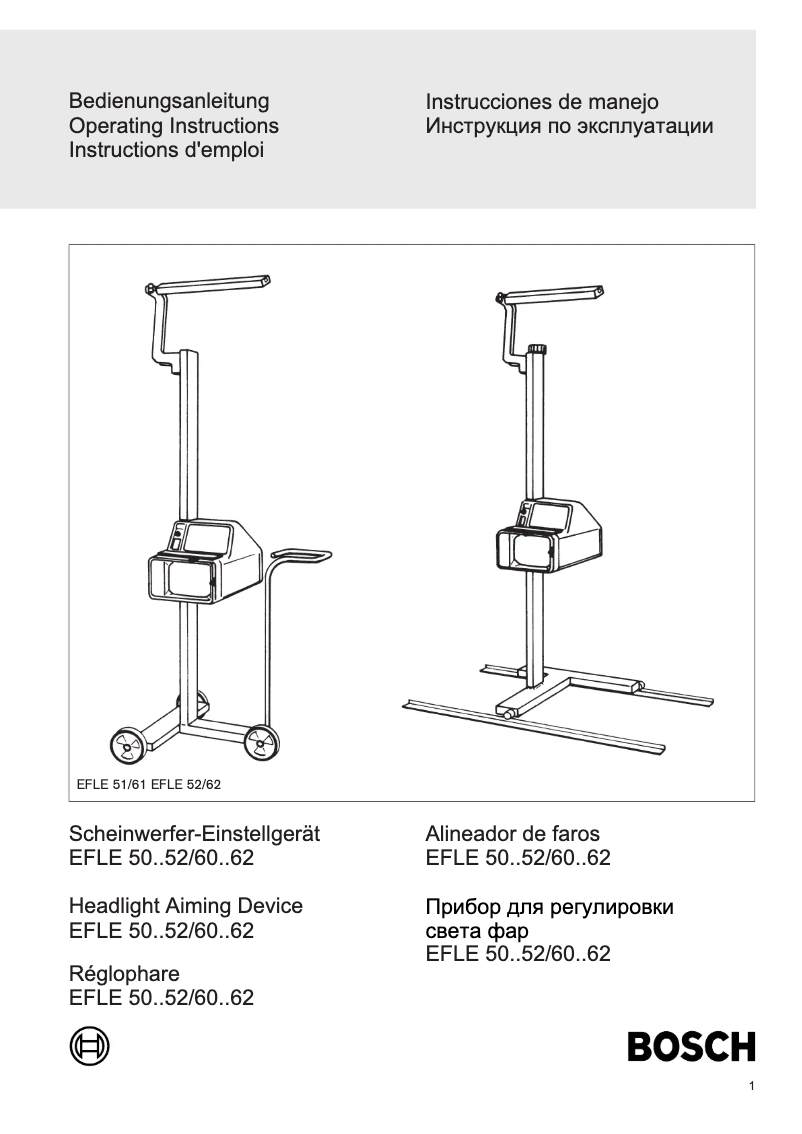 Bedienungsanleitung
Operating Instructions
Instructions d'emploi

Instrucciones de manejo
Инструкция по эксплуатации

EFLE 51/61 EFLE 52/62

Scheinwerfer-Einstellgerät
EFLE 50..52/60..62

Headlight Aiming Device
EFLE 50..52/60..62

Réglophare
EFLE 50..52/60..62

Alineador de faros
EFLE 50..52/60..62

Прибор для регулировки света фар
EFLE 50..52/60..62

BOSCH

1