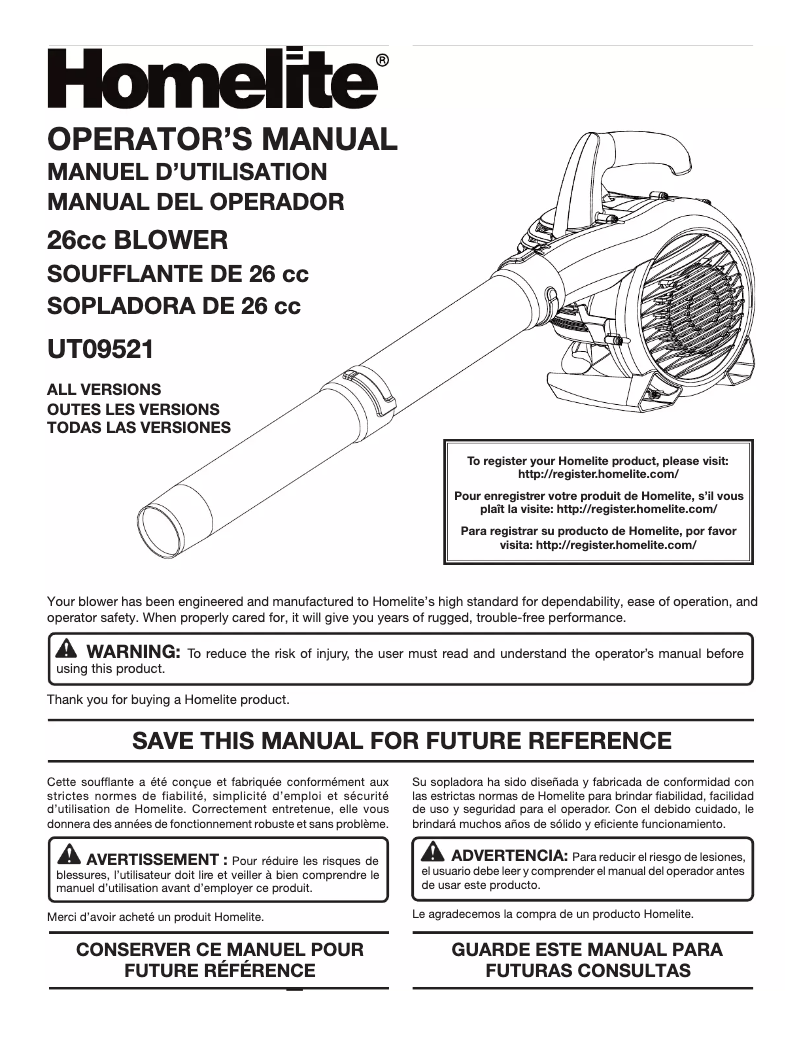 Homelite®

OPERATOR'S MANUAL
MANUEL D'UTILISATION
MANUAL DEL OPERADOR

26cc BLOWER
SOUFFLANTE DE 26 cc
SOPLADORA DE 26 cc

UT09521

ALL VERSIONS
OUTES LES VERSIONS
TODAS LAS VERSIONES

To register your Homelite product, please visit: http://register.homelite.com/

Pour enregistrer votre produit de Homelite, s'il vous plaît la visite: http://register.homelite.com/

Para registrar su producto de Homelite, por favor visita: http://register.homelite.com/

Your blower has been engineered and manufactured to Homelite's high standard for dependability, ease of operation, and operator safety. When properly cared for, it will give you years of rugged, trouble-free performance.

WARNING: To reduce the risk of injury, the user must read and understand the operator's manual before using this product.

Thank you for buying a Homelite product.

SAVE THIS MANUAL FOR FUTURE REFERENCE

Cette soufflante a été conçue et fabriquée conformément aux strictes normes de fiabilité, simplicité d'emploi et sécurité d'utilisation de Homelite. Correctement entretenue, elle vous donnera des années de fonctionnement robuste et sans problème.

AVERTISSEMENT : Pour réduire les risques de blessures, l'utilisateur doit lire et veiller à bien comprendre le manuel d'utilisation avant d'employer ce produit.

Merci d'avoir acheté un produit Homelite.

CONSERVER CE MANUEL POUR FUTURE RÉFÉRENCE

Su sopladora ha sido diseñada y fabricada de conformidad con las estrictas normas de Homelite para brindar fiabilidad, facilidad de uso y seguridad para el operador. Con el debido cuidado, le brindará muchos años de sólido y eficiente funcionamiento.

ADVERTENCIA: Para reducir el riesgo de lesiones, el usuario debe leer y comprender el manual del operador antes de usar este producto.

Le agradecemos la compra de un producto Homelite.

GUARDE ESTE MANUAL PARA FUTURAS CONSULTAS