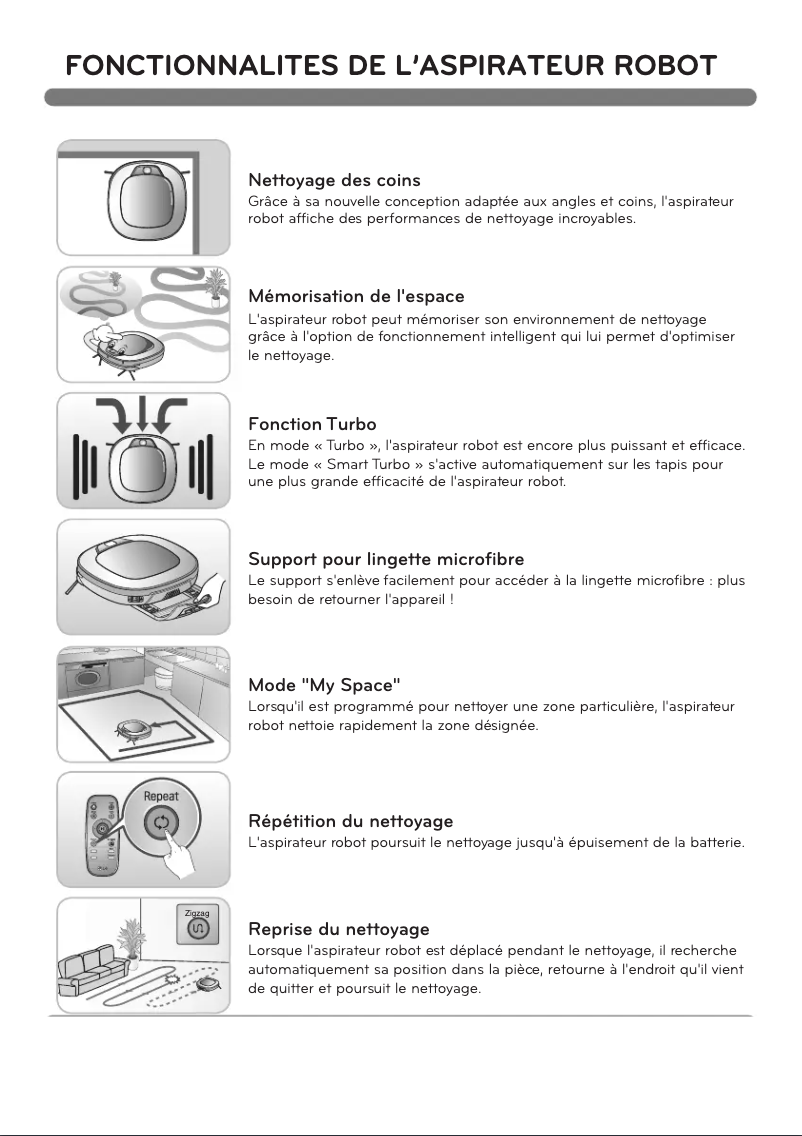 FONCTIONNALITES DE L'ASPIRATEUR ROBOT

Nettoyage des coins
Grâce à sa nouvelle conception adaptée aux angles et coins, l'aspirateur robot affiche des performances de nettoyage incroyables.

Mémorisation de l'espace
L'aspirateur robot peut mémoriser son environnement de nettoyage grâce à l'option de fonctionnement intelligent qui lui permet d'optimiser le nettoyage.

Fonction Turbo
En mode « Turbo », l'aspirateur robot est encore plus puissant et efficace. Le mode « Smart Turbo » s'active automatiquement sur les tapis pour une plus grande efficacité de l'aspirateur robot.

Support pour lingette microfibre
Le support s'enlève facilement pour accéder à la lingette microfibre : plus besoin de retourner l'appareil !

Mode "My Space"
Lorsqu'il est programmé pour nettoyer une zone particulière, l'aspirateur robot nettoie rapidement la zone désignée.

Repeat

Répétition du nettoyage
L'aspirateur robot poursuit le nettoyage jusqu'à épuisement de la batterie.

Zigzag

Reprise du nettoyage
Lorsque l'aspirateur robot est déplacé pendant le nettoyage, il recherche automatiquement sa position dans la pièce, retourne à l'endroit qu'il vient de quitter et poursuit le nettoyage.