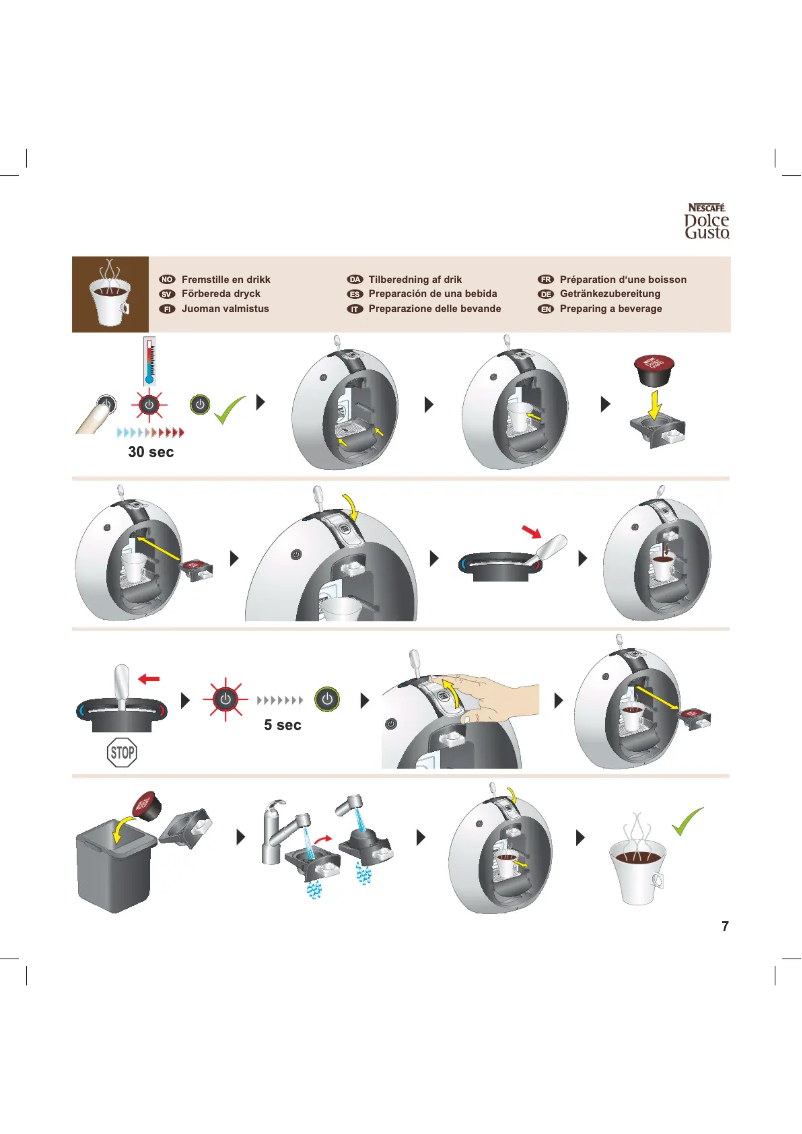 NESCAFÉ Dolce Gusto

NO Fremstille en drikk
SV Förbereda dryck
FI Juoman valmistus

DA Tilberedning af drik
ES Preparación de una bebida
IT Preparazione delle bevande

FR Préparation d'une boisson
DE Getränkezubereitung
EN Preparing a beverage

30 sec

5 sec

STOP

7