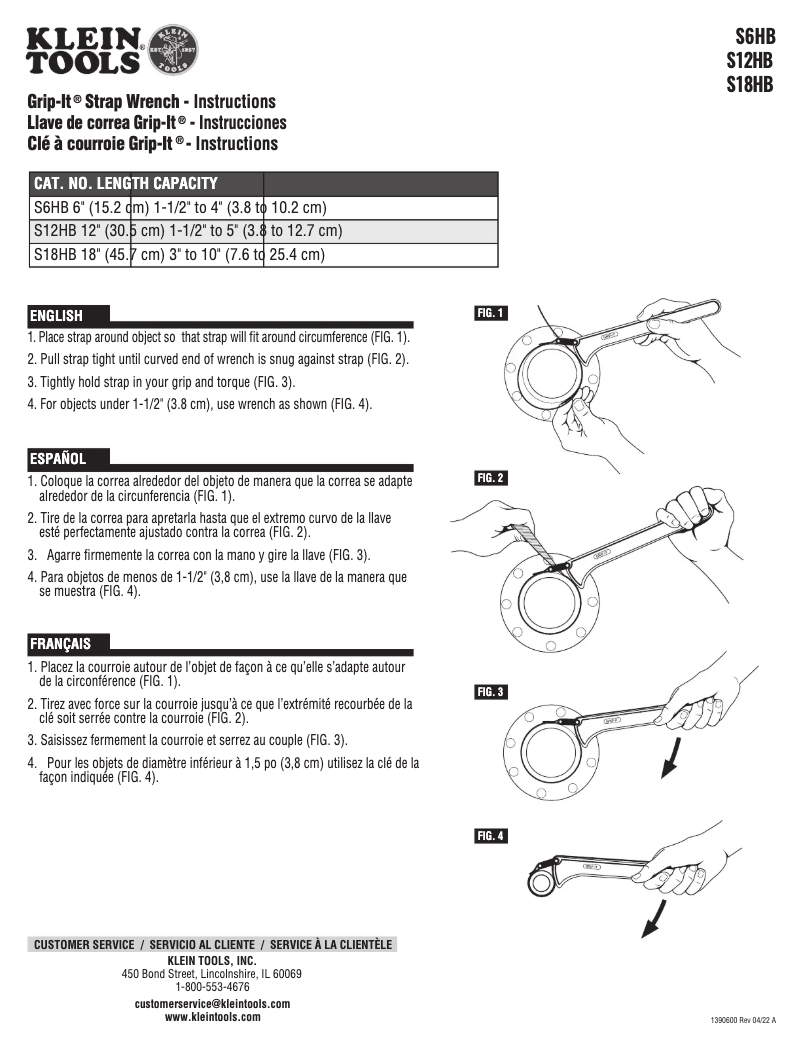 KLEIN TOOLS EST. 1857

S6HB
S12HB
S18HB

Grip-It® Strap Wrench - Instructions
Llave de correa Grip-It® - Instrucciones
Clé à courroie Grip-It® - Instructions

| CAT. NO. | LENGTH | CAPACITY |
|---|---|---|
| S6HB | 6" (15.2 cm) | 1-1/2" to 4" (3.8 to 10.2 cm) |
| S12HB | 12" (30.5 cm) | 1-1/2" to 5" (3.8 to 12.7 cm) |
| S18HB | 18" (45.7 cm) | 3" to 10" (7.6 to 25.4 cm) |

ENGLISH

1. Place strap around object so that strap will fit around circumference (FIG. 1).
2. Pull strap tight until curved end of wrench is snug against strap (FIG. 2).
3. Tightly hold strap in your grip and torque (FIG. 3).
4. For objects under 1-1/2" (3.8 cm), use wrench as shown (FIG. 4).

ESPAÑOL

1. Coloque la correa alrededor del objeto de manera que la correa se adapte alrededor de la circunferencia (FIG. 1).
2. Tire de la correa para apretarla hasta que el extremo curvo de la llave esté perfectamente ajustado contra la correa (FIG. 2).
3. Agarre firmemente la correa con la mano y gire la llave (FIG. 3).
4. Para objetos de menos de 1-1/2" (3,8 cm), use la llave de la manera que se muestra (FIG. 4).

FRANÇAIS

1. Placez la courroie autour de l'objet de façon à ce qu'elle s'adapte autour de la circonférence (FIG. 1).
2. Tirez avec force sur la courroie jusqu'à ce que l'extrémité recourbée de la clé soit serrée contre la courroie (FIG. 2).
3. Saisissez fermement la courroie et serrez au couple (FIG. 3).
4. Pour les objets de diamètre inférieur à 1,5 po (3,8 cm) utilisez la clé de la façon indiquée (FIG. 4).

FIG. 1
FIG. 2
FIG. 3
FIG. 4

CUSTOMER SERVICE / SERVICIO AL CLIENTE / SERVICE À LA CLIENTÈLE
KLEIN TOOLS, INC.
450 Bond Street, Lincolnshire, IL 60069
1-800-553-4676
customerservice@kleintools.com
www.kleintools.com

1390600 Rev 04/22 A