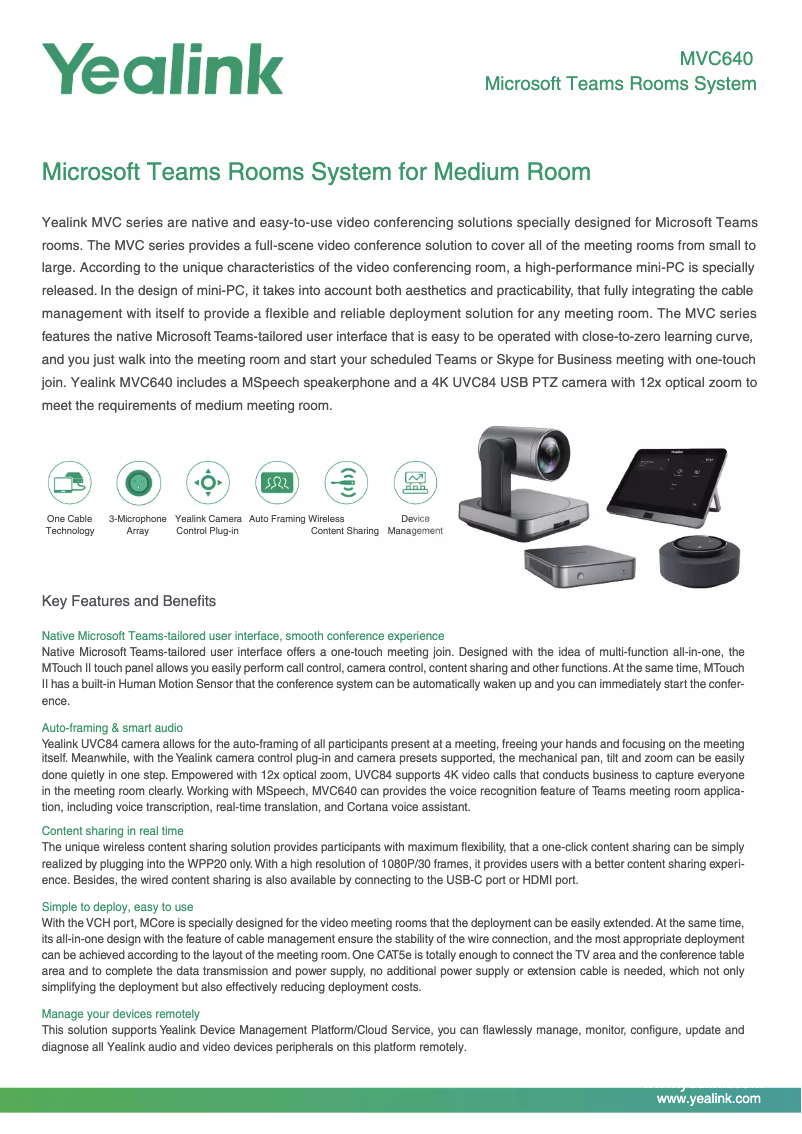 Yealink

MVC640
Microsoft Teams Rooms System

Microsoft Teams Rooms System for Medium Room

Yealink MVC series are native and easy-to-use video conferencing solutions specially designed for Microsoft Teams rooms. The MVC series provides a full-scene video conference solution to cover all of the meeting rooms from small to large. According to the unique characteristics of the video conferencing room, a high-performance mini-PC is specially released. In the design of mini-PC, it takes into account both aesthetics and practicability, that fully integrating the cable management with itself to provide a flexible and reliable deployment solution for any meeting room. The MVC series features the native Microsoft Teams-tailored user interface that is easy to be operated with close-to-zero learning curve, and you just walk into the meeting room and start your scheduled Teams or Skype for Business meeting with one-touch join. Yealink MVC640 includes a MSpeech speakerphone and a 4K UVC84 USB PTZ camera with 12x optical zoom to meet the requirements of medium meeting room.

One Cable Technology
3-Microphone Array
Yealink Camera Control Plug-in
Auto Framing
Wireless Content Sharing
Device Management

Key Features and Benefits

Native Microsoft Teams-tailored user interface, smooth conference experience
Native Microsoft Teams-tailored user interface offers a one-touch meeting join. Designed with the idea of multi-function all-in-one, the MTouch II touch panel allows you easily perform call control, camera control, content sharing and other functions. At the same time, MTouch II has a built-in Human Motion Sensor that the conference system can be automatically waken up and you can immediately start the conference.

Auto-framing & smart audio
Yealink UVC84 camera allows for the auto-framing of all participants present at a meeting, freeing your hands and focusing on the meeting itself. Meanwhile, with the Yealink camera control plug-in and camera presets supported, the mechanical pan, tilt and zoom can be easily done quietly in one step. Empowered with 12x optical zoom, UVC84 supports 4K video calls that conducts business to capture everyone in the meeting room clearly. Working with MSpeech, MVC640 can provides the voice recognition feature of Teams meeting room application, including voice transcription, real-time translation, and Cortana voice assistant.

Content sharing in real time
The unique wireless content sharing solution provides participants with maximum flexibility, that a one-click content sharing can be simply realized by plugging into the WPP20 only. With a high resolution of 1080P/30 frames, it provides users with a better content sharing experience. Besides, the wired content sharing is also available by connecting to the USB-C port or HDMI port.

Simple to deploy, easy to use
With the VCH port, MCore is specially designed for the video meeting rooms that the deployment can be easily extended. At the same time, its all-in-one design with the feature of cable management ensure the stability of the wire connection, and the most appropriate deployment can be achieved according to the layout of the meeting room. One CAT5e is totally enough to connect the TV area and the conference table area and to complete the data transmission and power supply, no additional power supply or extension cable is needed, which not only simplifying the deployment but also effectively reducing deployment costs.

Manage your devices remotely
This solution supports Yealink Device Management Platform/Cloud Service, you can flawlessly manage, monitor, configure, update and diagnose all Yealink audio and video devices peripherals on this platform remotely.

www.yealink.com