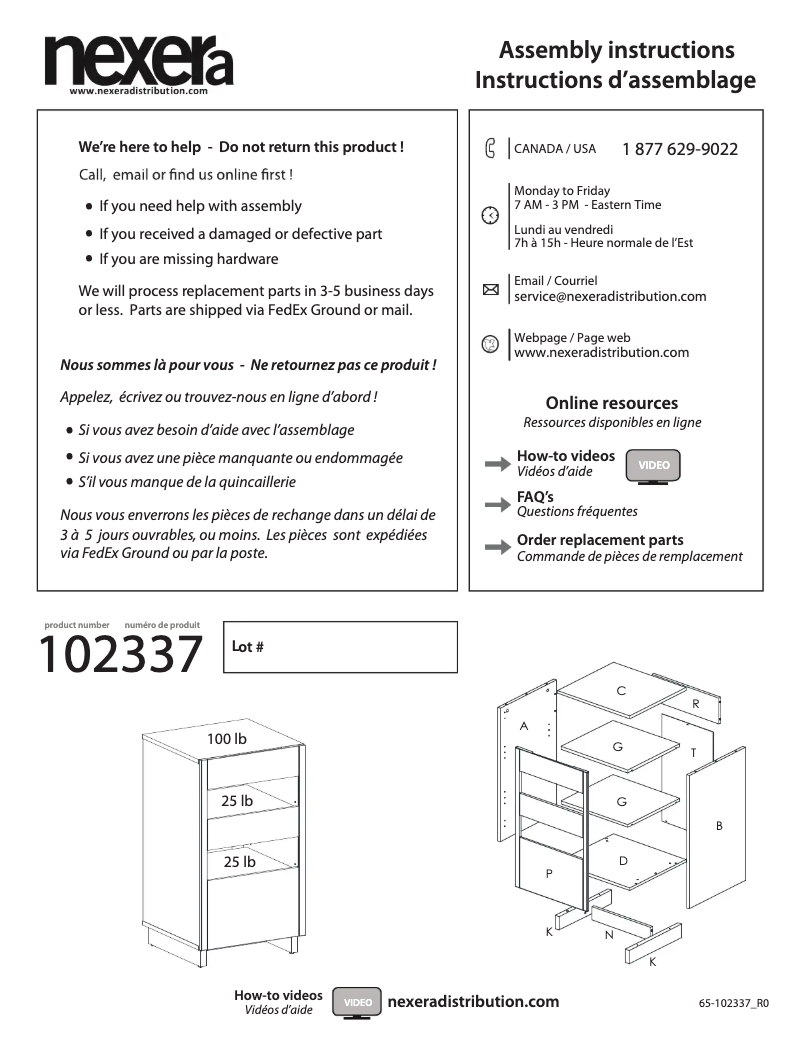 nexera
www.nexeradistribution.com

Assembly instructions
Instructions d'assemblage

We're here to help - Do not return this product !

Call, email or find us online first !

• If you need help with assembly
• If you received a damaged or defective part
• If you are missing hardware

We will process replacement parts in 3-5 business days or less. Parts are shipped via FedEx Ground or mail.

Nous sommes là pour vous - Ne retournez pas ce produit !

Appelez, écrivez ou trouvez-nous en ligne d'abord !

• Si vous avez besoin d'aide avec l'assemblage
• Si vous avez une pièce manquante ou endommagée
• S'il vous manque de la quincaillerie

Nous vous enverrons les pièces de rechange dans un délai de 3 à 5 jours ouvrables, ou moins. Les pièces sont expédiées via FedEx Ground ou par la poste.

CANADA / USA 1 877 629-9022

Monday to Friday
7 AM - 3 PM - Eastern Time

Lundi au vendredi
7h à 15h - Heure normale de l'Est

Email / Courriel
service@nexeradistribution.com

Webpage / Page web
www.nexeradistribution.com

Online resources
Ressources disponibles en ligne

How-to videos
Vidéos d'aide
VIDEO

FAQ's
Questions fréquentes

Order replacement parts
Commande de pièces de remplacement

product number numéro de produit
102337

Lot #

100 lb
25 lb
25 lb

C
R
A
G
T
G
B
D
P
K
N
K

How-to videos
Vidéos d'aide
VIDEO
nexeradistribution.com

65-102337_R0