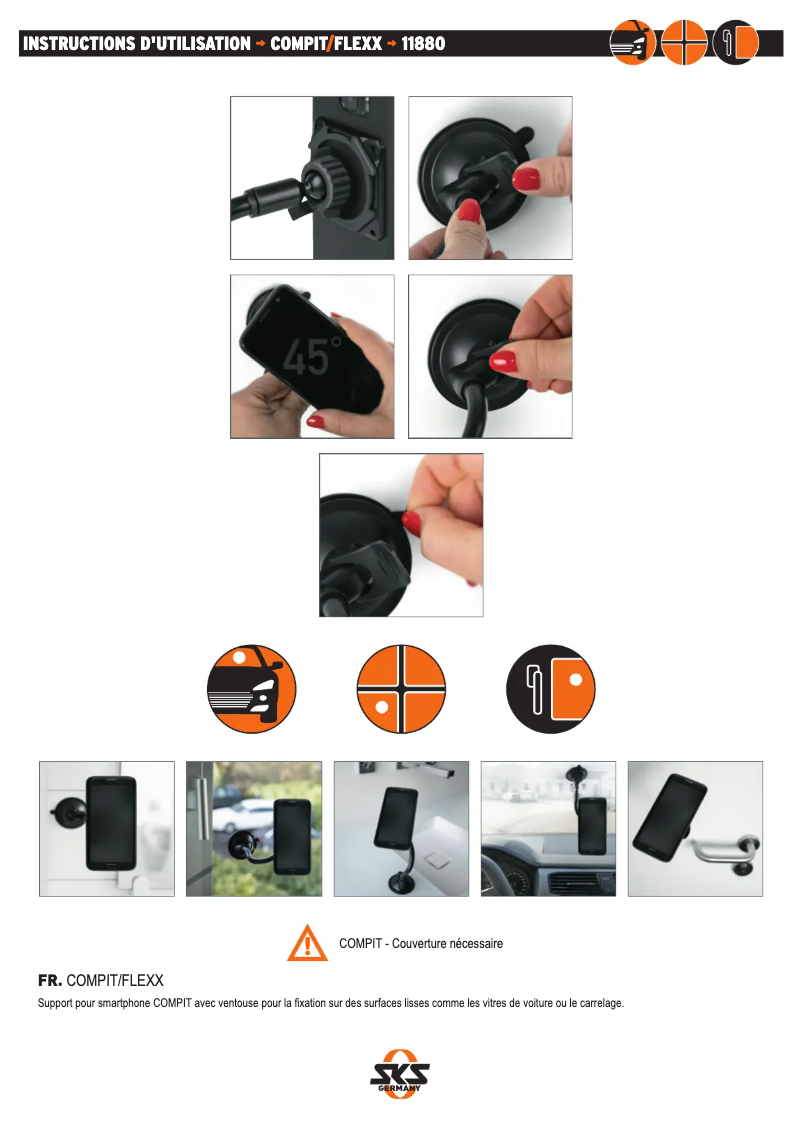 INSTRUCTIONS D'UTILISATION → COMPIT/FLEXX → 11880

45°

COMPIT - Couverture nécessaire

FR. COMPIT/FLEXX

Support pour smartphone COMPIT avec ventouse pour la fixation sur des surfaces lisses comme les vitres de voiture ou le carrelage.

SKS GERMANY