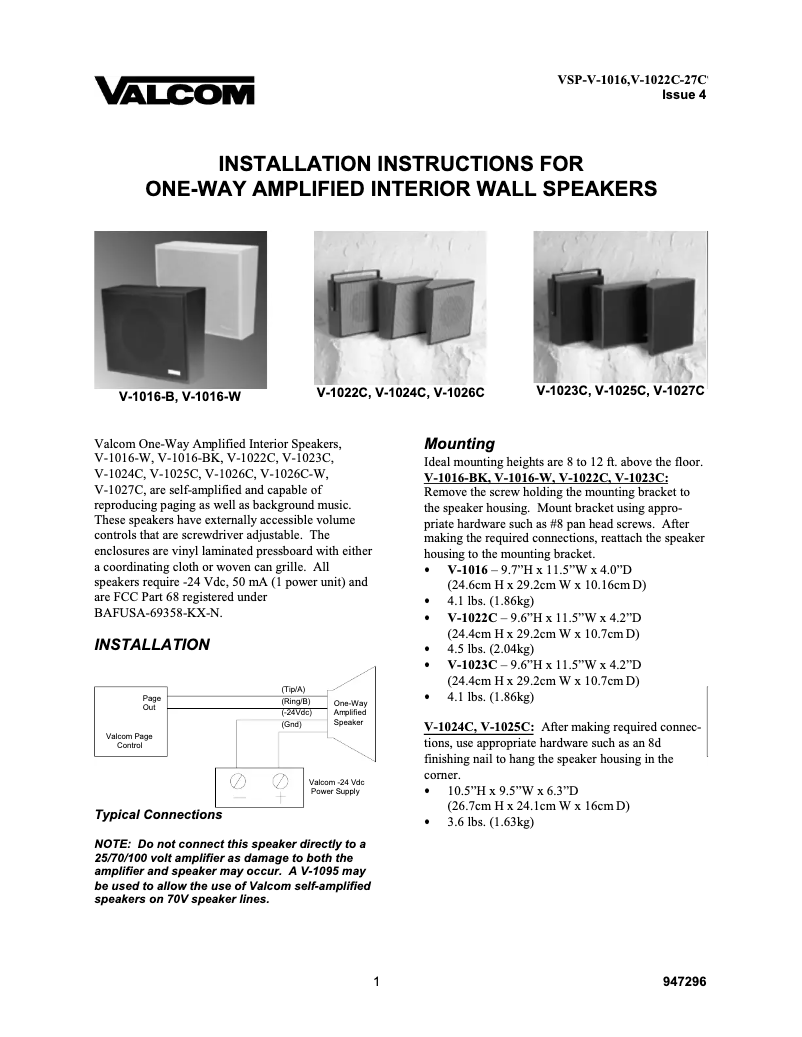 VALCOM

VSP-V-1016,V-1022C-27C
Issue 4

INSTALLATION INSTRUCTIONS FOR
ONE-WAY AMPLIFIED INTERIOR WALL SPEAKERS

V-1016-B, V-1016-W

V-1022C, V-1024C, V-1026C

V-1023C, V-1025C, V-1027C

Valcom One-Way Amplified Interior Speakers, V-1016-W, V-1016-BK, V-1022C, V-1023C, V-1024C, V-1025C, V-1026C, V-1026C-W, V-1027C, are self-amplified and capable of reproducing paging as well as background music. These speakers have externally accessible volume controls that are screwdriver adjustable. The enclosures are vinyl laminated pressboard with either a coordinating cloth or woven can grille. All speakers require -24 Vdc, 50 mA (1 power unit) and are FCC Part 68 registered under BAFUSA-69358-KX-N.

INSTALLATION

Page Out

Valcom Page Control

(Tip/A)

(Ring/B)

(-24Vdc)

(Gnd)

One-Way Amplified Speaker

Valcom -24 Vdc Power Supply

Typical Connections

NOTE: Do not connect this speaker directly to a 25/70/100 volt amplifier as damage to both the amplifier and speaker may occur. A V-1095 may be used to allow the use of Valcom self-amplified speakers on 70V speaker lines.

Mounting

Ideal mounting heights are 8 to 12 ft. above the floor.
V-1016-BK, V-1016-W, V-1022C, V-1023C: Remove the screw holding the mounting bracket to the speaker housing. Mount bracket using appropriate hardware such as #8 pan head screws. After making the required connections, reattach the speaker housing to the mounting bracket.
• V-1016 – 9.7”H x 11.5”W x 4.0”D (24.6cm H x 29.2cm W x 10.16cm D)
• 4.1 lbs. (1.86kg)
• V-1022C – 9.6”H x 11.5”W x 4.2”D (24.4cm H x 29.2cm W x 10.7cm D)
• 4.5 lbs. (2.04kg)
• V-1023C – 9.6”H x 11.5”W x 4.2”D (24.4cm H x 29.2cm W x 10.7cm D)
• 4.1 lbs. (1.86kg)

V-1024C, V-1025C: After making required connections, use appropriate hardware such as an 8d finishing nail to hang the speaker housing in the corner.
• 10.5”H x 9.5”W x 6.3”D (26.7cm H x 24.1cm W x 16cm D)
• 3.6 lbs. (1.63kg)

1

947296