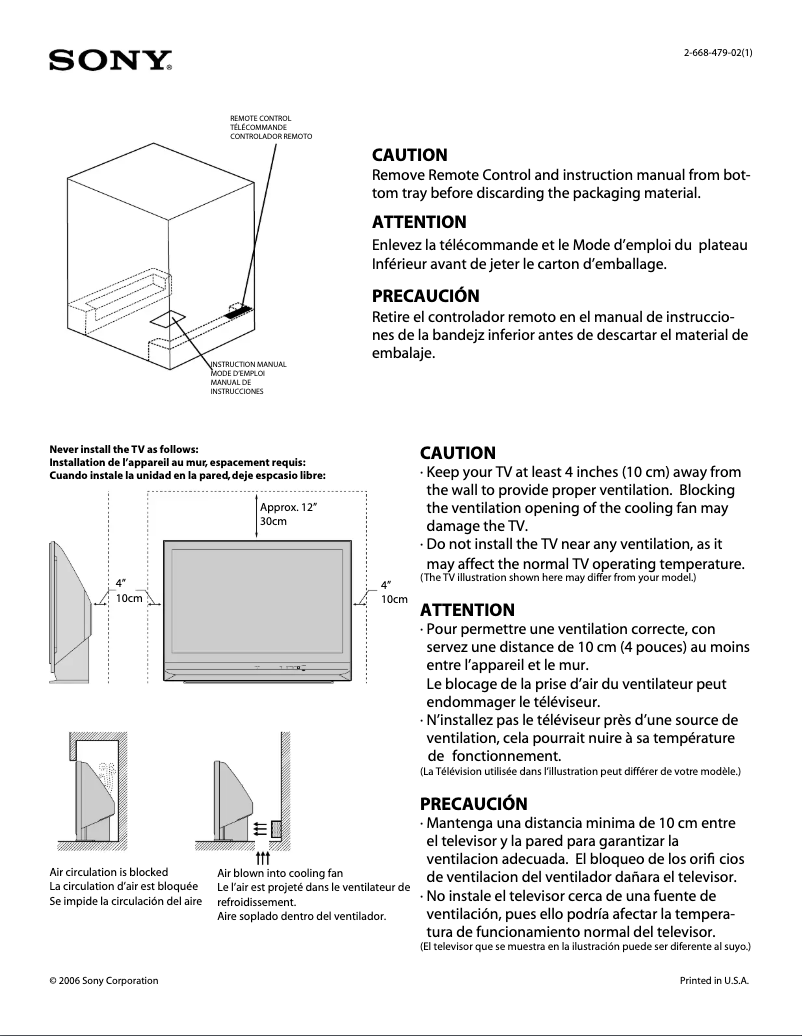 SONY

2-668-479-02(1)

REMOTE CONTROL
TÉLÉCOMMANDE
CONTROLADOR REMOTO

INSTRUCTION MANUAL
MODE D'EMPLOI
MANUAL DE INSTRUCCIONES

CAUTION
Remove Remote Control and instruction manual from bottom tray before discarding the packaging material.

ATTENTION
Enlevez la télécommande et le Mode d'emploi du plateau Inférieur avant de jeter le carton d'emballage.

PRECAUCIÓN
Retire el controlador remoto en el manual de instrucciones de la bandejz inferior antes de descartar el material de embalaje.

Never install the TV as follows:
Installation de l'appareil au mur, espacement requis:
Cuando instale la unidad en la pared, deje espcasio libre:

Approx. 12"
30cm

4"
10cm

4"
10cm

Air circulation is blocked
La circulation d'air est bloquée
Se impide la circulación del aire

Air blown into cooling fan
Le l'air est projeté dans le ventilateur de refroidissement.
Aire soplado dentro del ventilador.

CAUTION
· Keep your TV at least 4 inches (10 cm) away from the wall to provide proper ventilation. Blocking the ventilation opening of the cooling fan may damage the TV.
· Do not install the TV near any ventilation, as it may affect the normal TV operating temperature.
(The TV illustration shown here may differ from your model.)

ATTENTION
· Pour permettre une ventilation correcte, con servez une distance de 10 cm (4 pouces) au moins entre l'appareil et le mur.
Le blocage de la prise d'air du ventilateur peut endommager le téléviseur.
· N'installez pas le téléviseur près d'une source de ventilation, cela pourrait nuire à sa température de fonctionnement.
(La Télévision utilisée dans l'illustration peut différer de votre modèle.)

PRECAUCIÓN
· Mantenga una distancia minima de 10 cm entre el televisor y la pared para garantizar la ventilacion adecuada. El bloqueo de los orifi cios de ventilacion del ventilador dañara el televisor.
· No instale el televisor cerca de una fuente de ventilación, pues ello podría afectar la temperatura de funcionamiento normal del televisor.
(El televisor que se muestra en la ilustración puede ser diferente al suyo.)

© 2006 Sony Corporation

Printed in U.S.A.