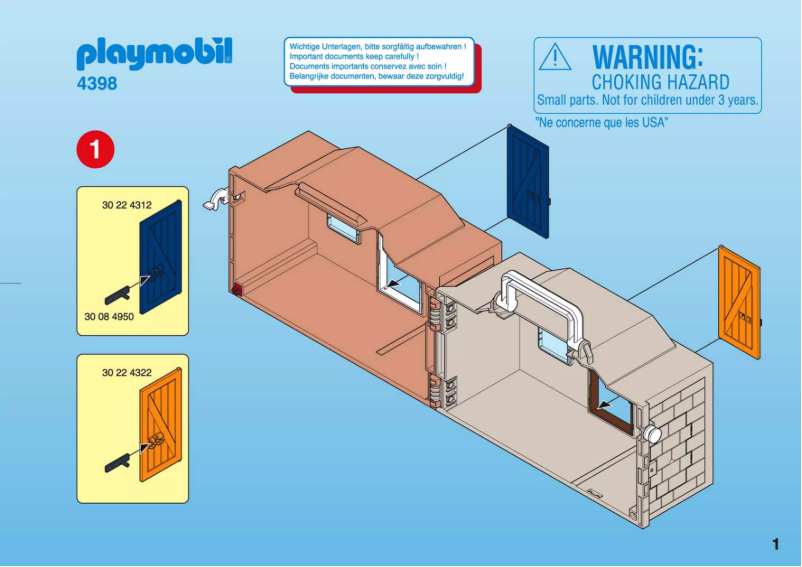 playmobil
4398

Wichtige Unterlagen, bitte sorgfältig aufbewahren !
Important documents keep carefully !
Documents importants conservez avec soin !
Belangrijke documenten, bewaar deze zorgvuldig!

WARNING:
CHOKING HAZARD
Small parts. Not for children under 3 years.
"Ne concerne que les USA"

1

30 22 4312
30 08 4950

30 22 4322

1