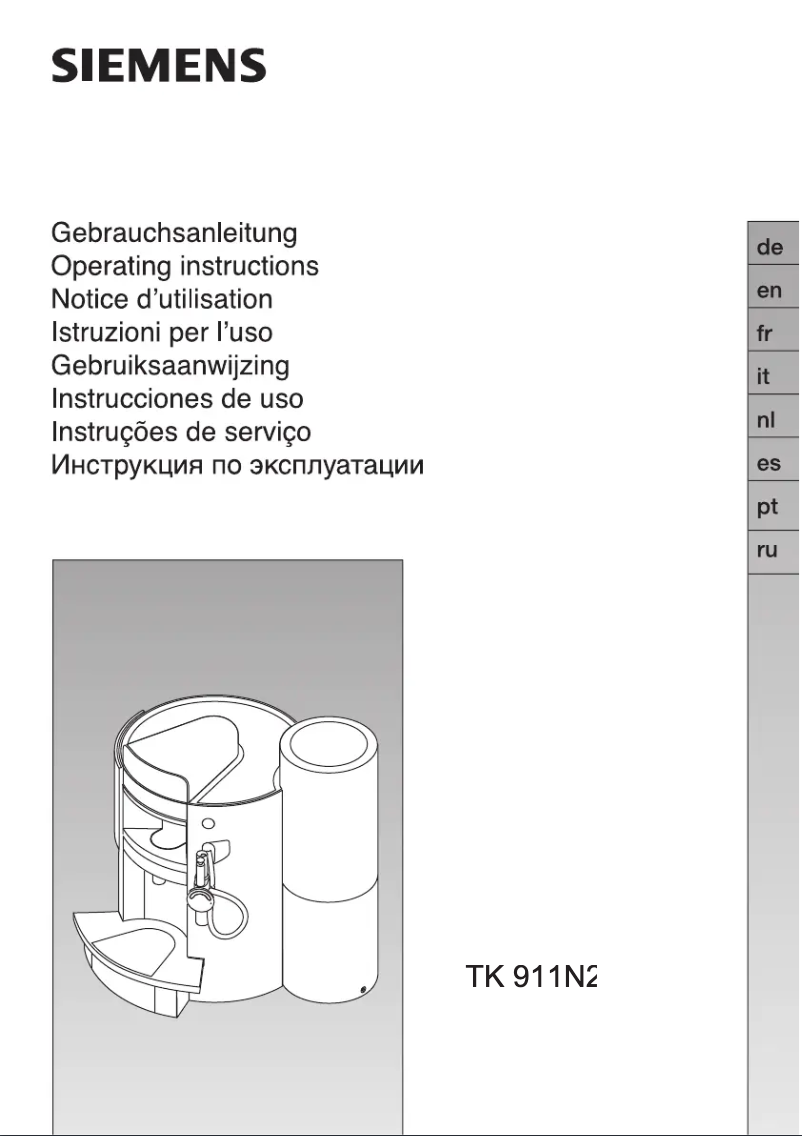 SIEMENS

Gebrauchsanleitung
Operating instructions
Notice d'utilisation
Istruzioni per l'uso
Gebruiksaanwijzing
Instrucciones de uso
Instruções de serviço
Инструкция по эксплуатации

de
en
fr
it
nl
es
pt
ru

TK 911N2