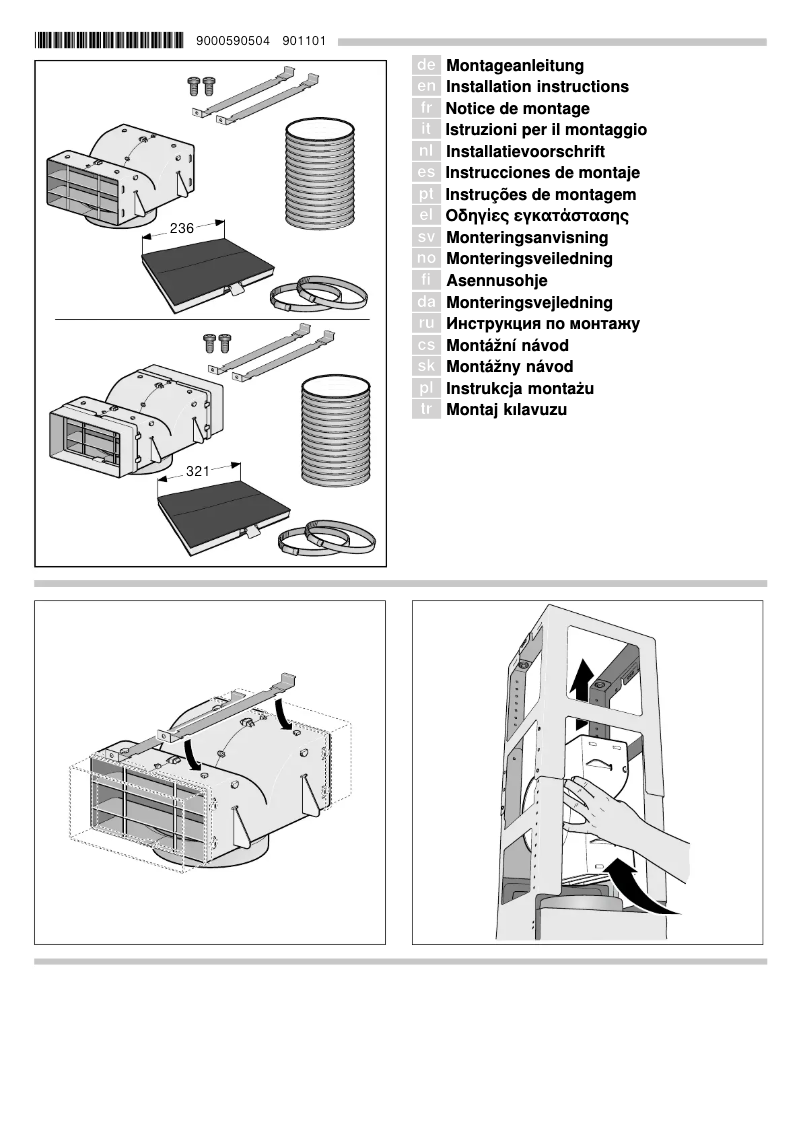 9000590504 901101

236

321

de Montageanleitung
en Installation instructions
fr Notice de montage
it Istruzioni per il montaggio
nl Installatievoorschrift
es Instrucciones de montaje
pt Instruções de montagem
el Οδηγίες εγκατάστασης
sv Monteringsanvisning
no Monteringsveiledning
fi Asennusohje
da Monteringsvejledning
ru Инструкция по монтажу
cs Montážní návod
sk Montážny návod
pl Instrukcja montażu
tr Montaj kılavuzu