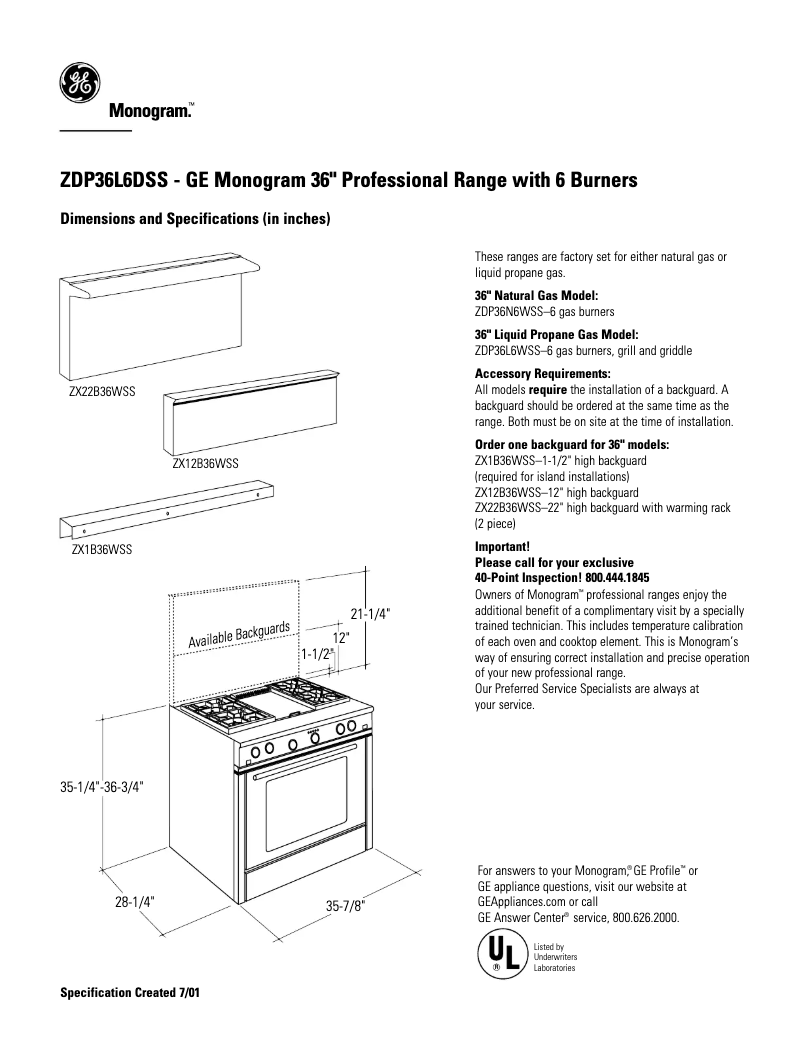 GE

Monogram.™

ZDP36L6DSS - GE Monogram 36" Professional Range with 6 Burners

Dimensions and Specifications (in inches)

ZX22B36WSS

ZX12B36WSS

ZX1B36WSS

Available Backguards

21-1/4"

12"

1-1/2"

35-1/4"-36-3/4"

28-1/4"

35-7/8"

These ranges are factory set for either natural gas or liquid propane gas.

36" Natural Gas Model:
ZDP36N6WSS–6 gas burners

36" Liquid Propane Gas Model:
ZDP36L6WSS–6 gas burners, grill and griddle

Accessory Requirements:
All models require the installation of a backguard. A backguard should be ordered at the same time as the range. Both must be on site at the time of installation.

Order one backguard for 36" models:
ZX1B36WSS–1-1/2" high backguard
(required for island installations)
ZX12B36WSS–12" high backguard
ZX22B36WSS–22" high backguard with warming rack
(2 piece)

Important!
Please call for your exclusive
40-Point Inspection! 800.444.1845
Owners of Monogram™ professional ranges enjoy the additional benefit of a complimentary visit by a specially trained technician. This includes temperature calibration of each oven and cooktop element. This is Monogram's way of ensuring correct installation and precise operation of your new professional range.
Our Preferred Service Specialists are always at your service.

For answers to your Monogram,® GE Profile™ or GE appliance questions, visit our website at GEAppliances.com or call
GE Answer Center® service, 800.626.2000.

UL ® Listed by Underwriters Laboratories

Specification Created 7/01