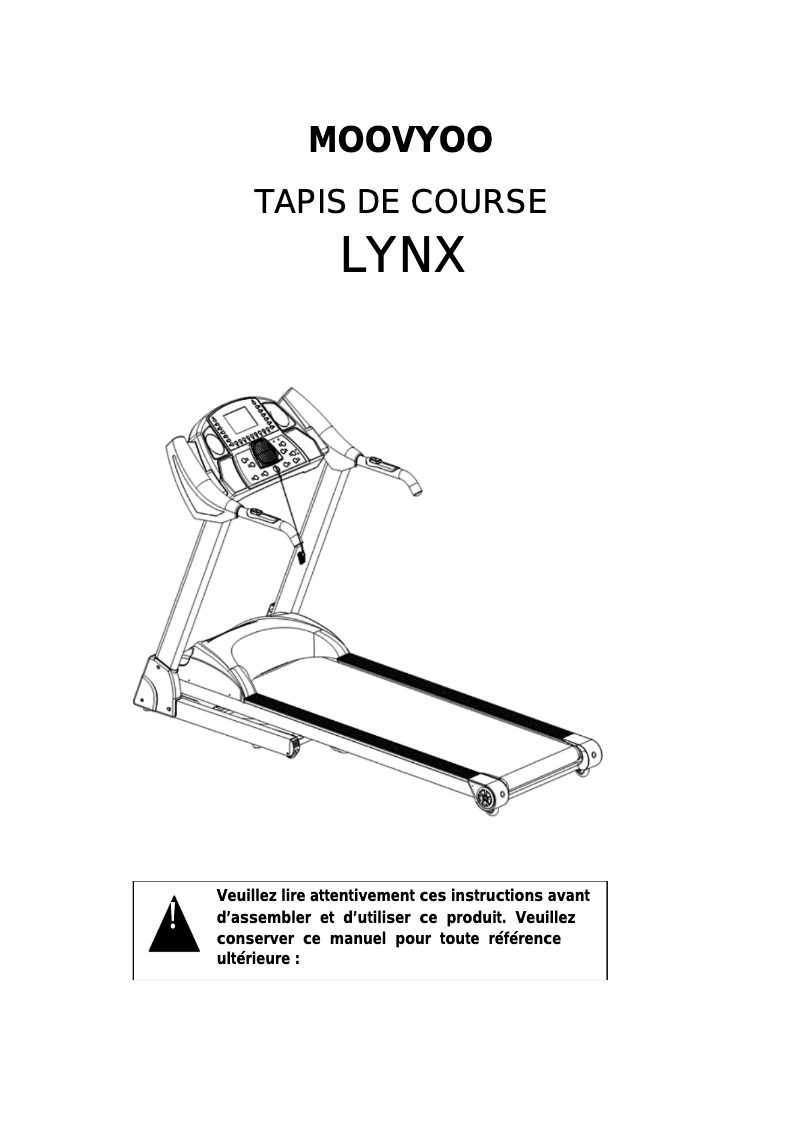 MOOVYOO

TAPIS DE COURSE

LYNX

Veuillez lire attentivement ces instructions avant d’assembler et d’utiliser ce produit. Veuillez conserver ce manuel pour toute référence ultérieure :