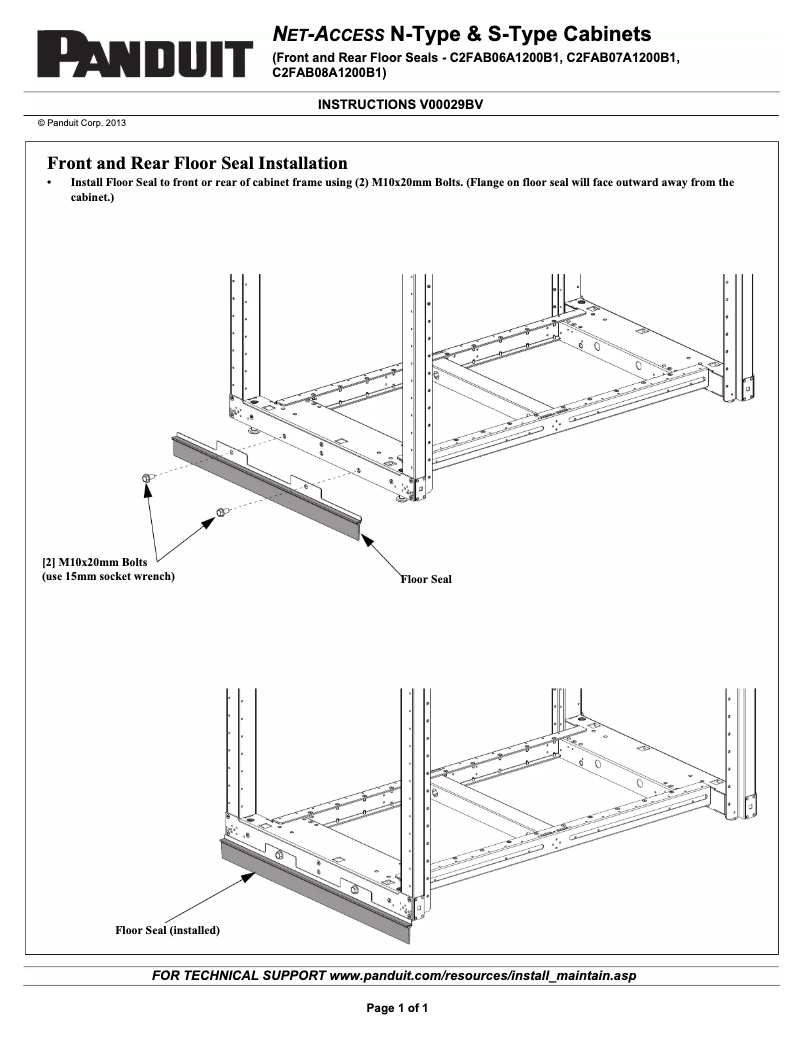 PANDUIT

NET-ACCESS N-Type & S-Type Cabinets
(Front and Rear Floor Seals - C2FAB06A1200B1, C2FAB07A1200B1, C2FAB08A1200B1)

INSTRUCTIONS V00029BV

© Panduit Corp. 2013

Front and Rear Floor Seal Installation
• Install Floor Seal to front or rear of cabinet frame using (2) M10x20mm Bolts. (Flange on floor seal will face outward away from the cabinet.)

[2] M10x20mm Bolts
(use 15mm socket wrench)

Floor Seal

Floor Seal (installed)

FOR TECHNICAL SUPPORT www.panduit.com/resources/install_maintain.asp

Page 1 of 1