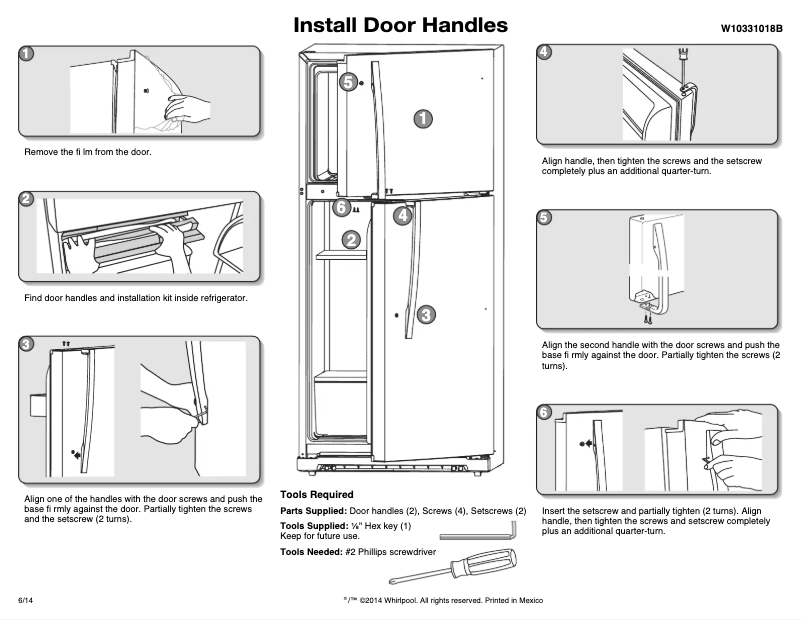 Install Door Handles

W10331018B

1

Remove the fi lm from the door.

2

Find door handles and installation kit inside refrigerator.

3

Align one of the handles with the door screws and push the base fi rmly against the door. Partially tighten the screws and the setscrew (2 turns).

5

1

6

4

2

3

Tools Required

Parts Supplied: Door handles (2), Screws (4), Setscrews (2)

Tools Supplied: ⅛" Hex key (1)
Keep for future use.

Tools Needed: #2 Phillips screwdriver

4

Align handle, then tighten the screws and the setscrew completely plus an additional quarter-turn.

5

Align the second handle with the door screws and push the base fi rmly against the door. Partially tighten the screws (2 turns).

6

Insert the setscrew and partially tighten (2 turns). Align handle, then tighten the screws and setscrew completely plus an additional quarter-turn.

6/14

®/™ ©2014 Whirlpool. All rights reserved. Printed in Mexico