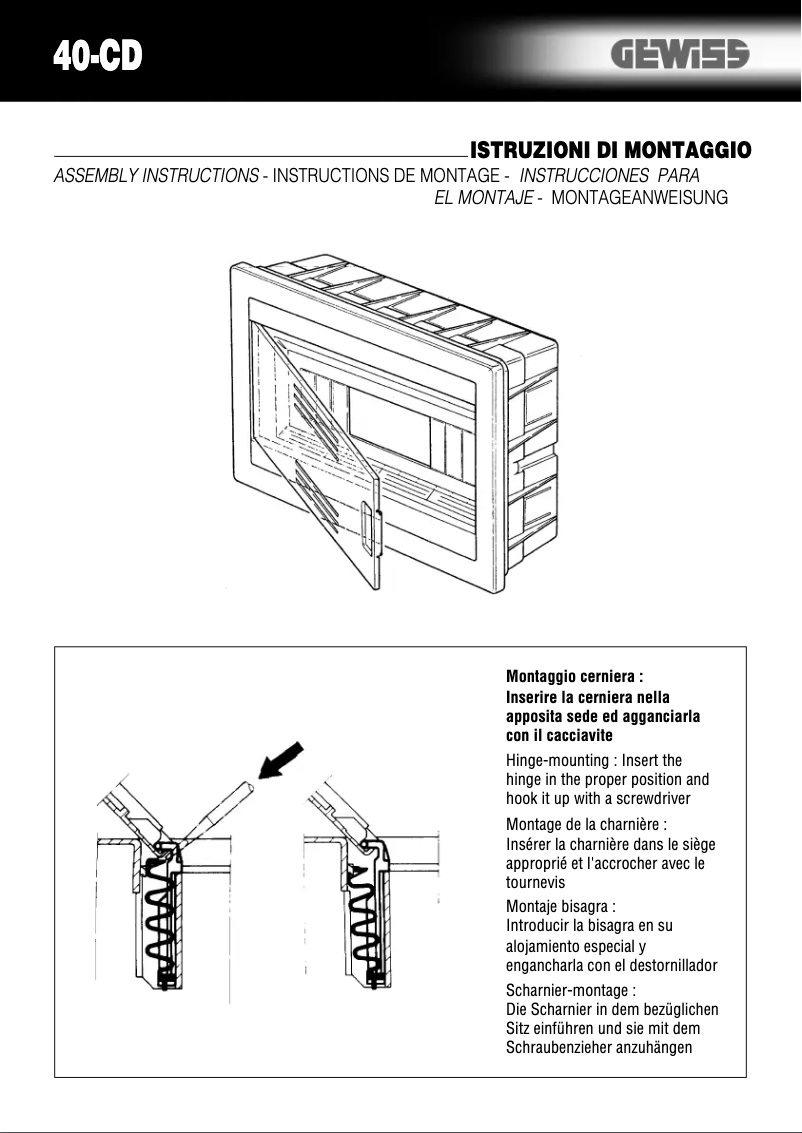 40-CD

GEWISS

ISTRUZIONI DI MONTAGGIO

ASSEMBLY INSTRUCTIONS - INSTRUCTIONS DE MONTAGE - INSTRUCCIONES PARA EL MONTAJE - MONTAGEANWEISUNG

Montaggio cerniera :
Inserire la cerniera nella apposita sede ed agganciarla con il cacciavite

Hinge-mounting : Insert the hinge in the proper position and hook it up with a screwdriver

Montage de la charnière :
Insérer la charnière dans le siège approprié et l'accrocher avec le tournevis

Montaje bisagra :
Introducir la bisagra en su alojamiento especial y engancharla con el destornillador

Scharnier-montage :
Die Scharnier in dem bezüglichen Sitz einführen und sie mit dem Schraubenzieher anzuhängen