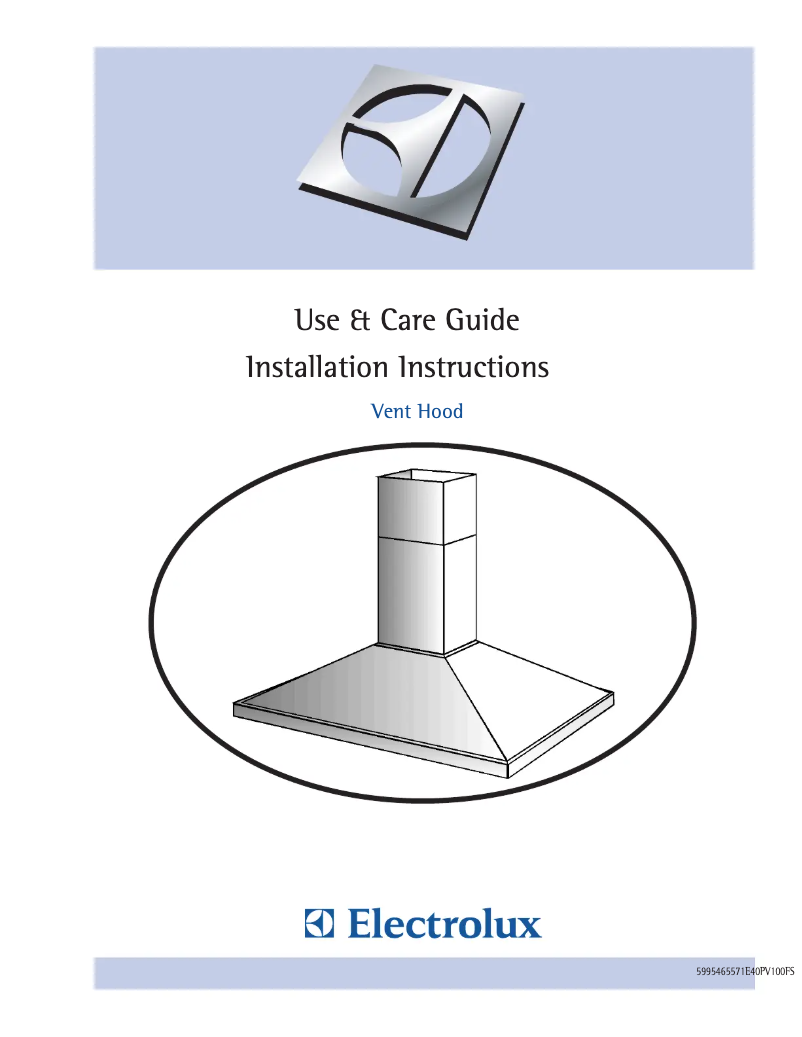 Use & Care Guide
Installation Instructions

Vent Hood

Electrolux

5995465571E40PV100FS